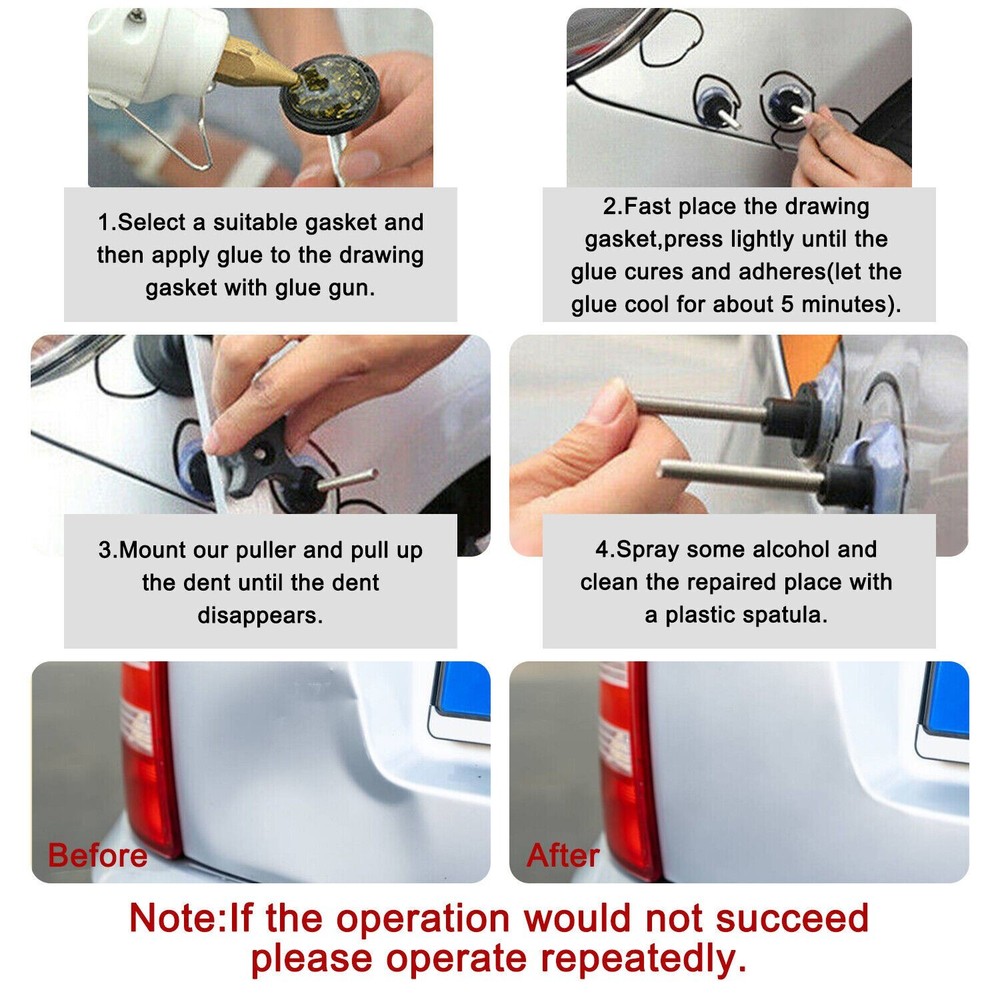 1.Select a suitable gasket and then apply glue to the drawing gasket with glue gun.

2.Fast place the drawing gasket,press lightly until the glue cures and adheres(let the glue cool for about 5 minutes).

3.Mount our puller and pull up the dent until the dent disappears.

4.Spray some alcohol and clean the repaired place with a plastic spatula.

Before

After

Note:If the operation would not succeed please operate repeatedly.