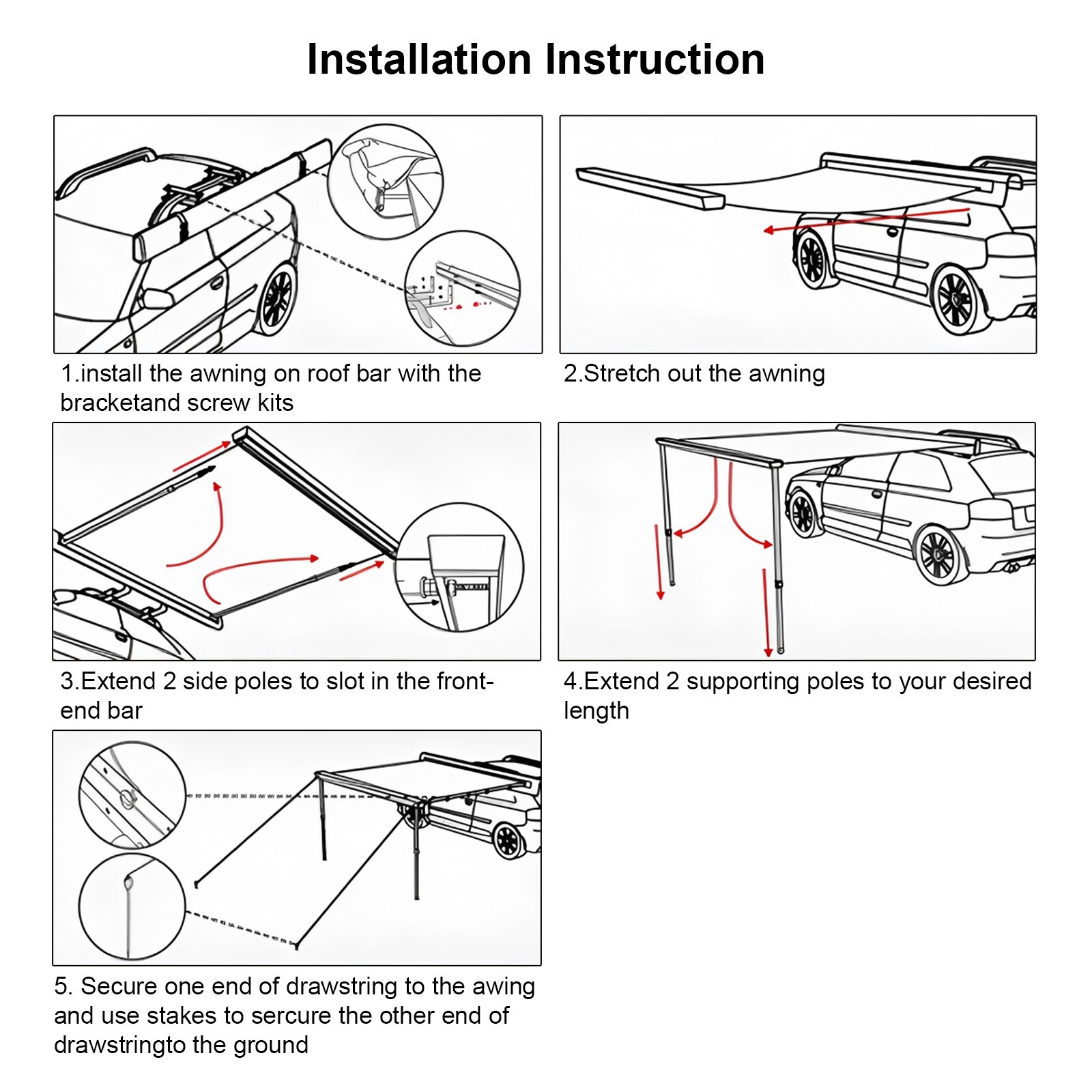 Installation Instruction

1.install the awning on roof bar with the bracketand screw kits

2.Stretch out the awning

3.Extend 2 side poles to slot in the front-end bar

4.Extend 2 supporting poles to your desired length

5. Secure one end of drawstring to the awing and use stakes to sercure the other end of drawstringto the ground