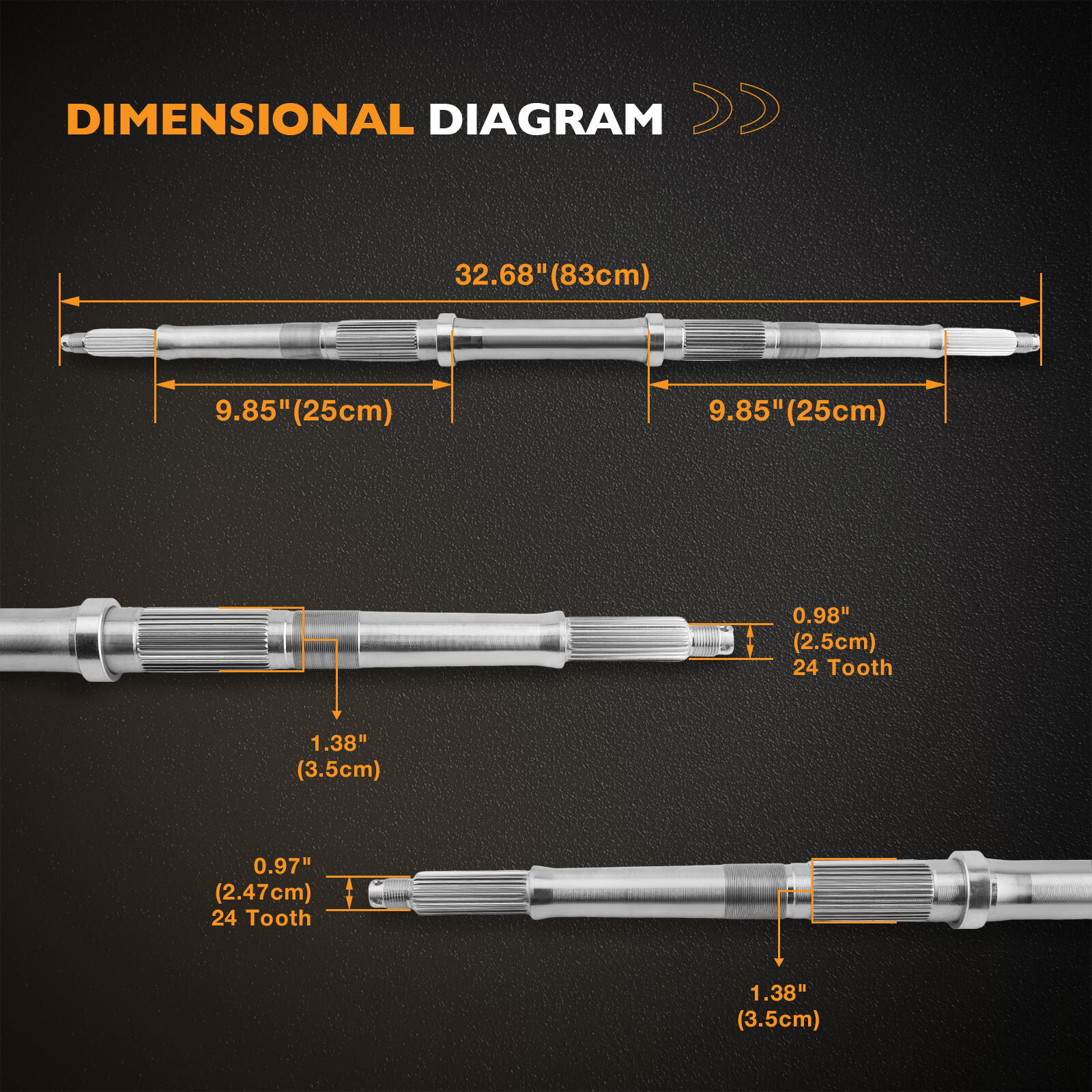 DIMENSIONAL DIAGRAM

32.68"(83cm)

9.85"(25cm)

9.85"(25cm)

0.98" (2.5cm) 24 Tooth

1.38" (3.5cm)

0.97" (2.47cm) 24 Tooth

1.38" (3.5cm)