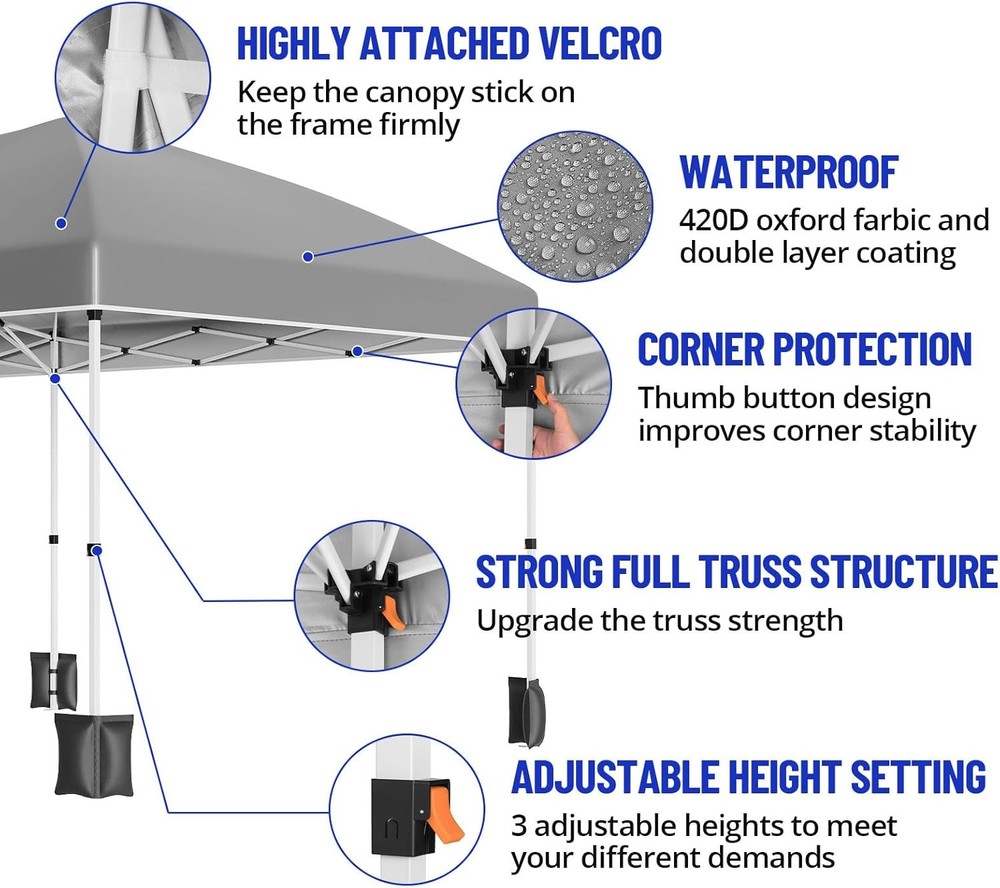 HIGHLY ATTACHED VELCRO
Keep the canopy stick on the frame firmly

WATERPROOF
420D oxford farbic and double layer coating

CORNER PROTECTION
Thumb button design improves corner stability

STRONG FULL TRUSS STRUCTURE
Upgrade the truss strength

ADJUSTABLE HEIGHT SETTING
3 adjustable heights to meet your different demands