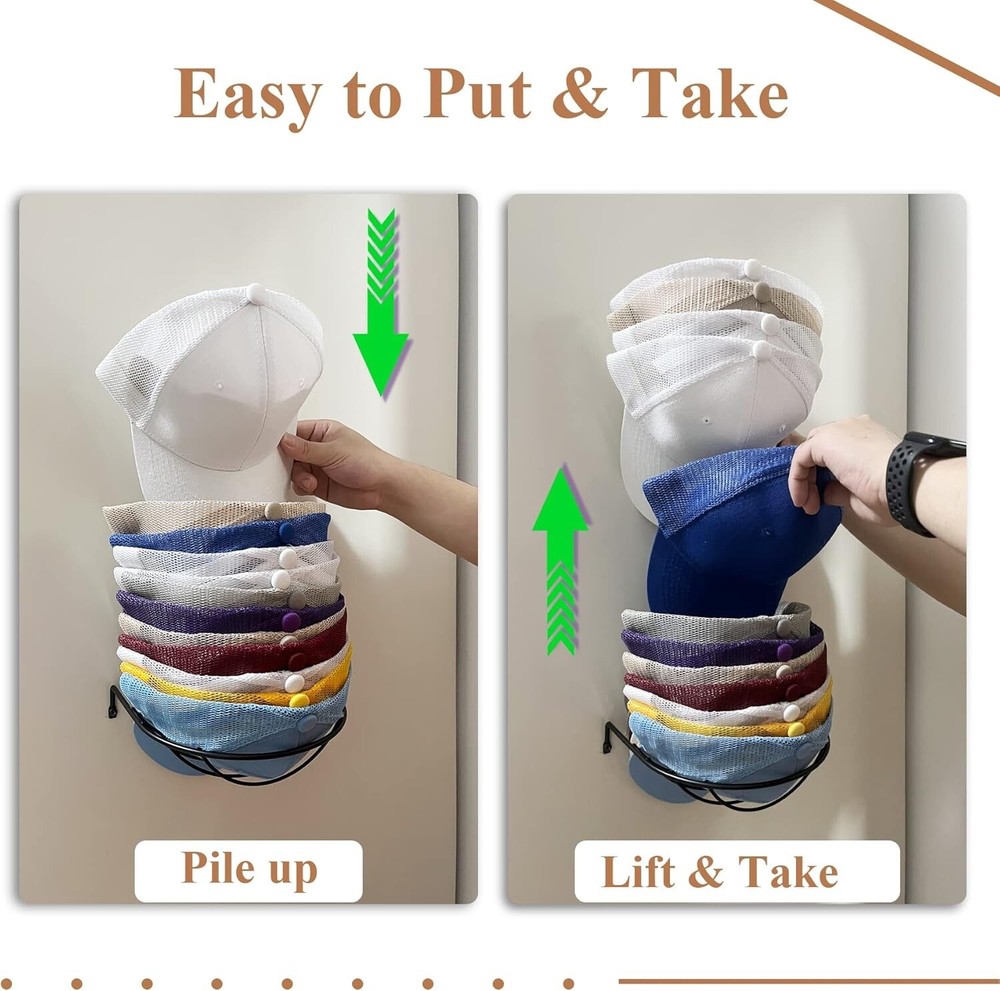 Easy to Put & Take

Pile up

Lift & Take