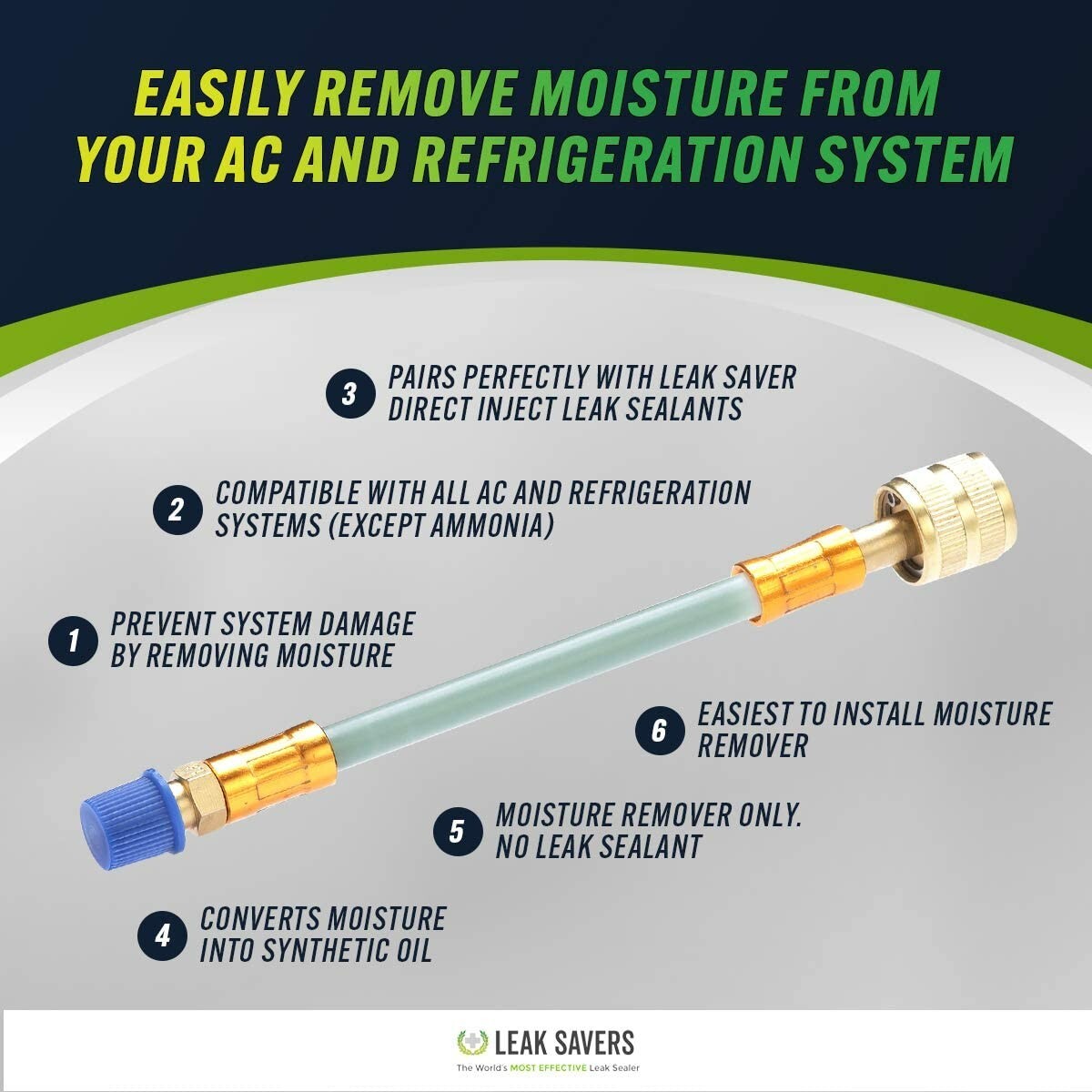 EASILY REMOVE MOISTURE FROM YOUR AC AND REFRIGERATION SYSTEM

3 PAIRS PERFECTLY WITH LEAK SAVER DIRECT INJECT LEAK SEALANTS

2 COMPATIBLE WITH ALL AC AND REFRIGERATION SYSTEMS (EXCEPT AMMONIA)

1 PREVENT SYSTEM DAMAGE BY REMOVING MOISTURE

6 EASIEST TO INSTALL MOISTURE REMOVER

5 MOISTURE REMOVER ONLY. NO LEAK SEALANT

4 CONVERTS MOISTURE INTO SYNTHETIC OIL

LEAK SAVERS
The World's MOST EFFECTIVE Leak Sealer