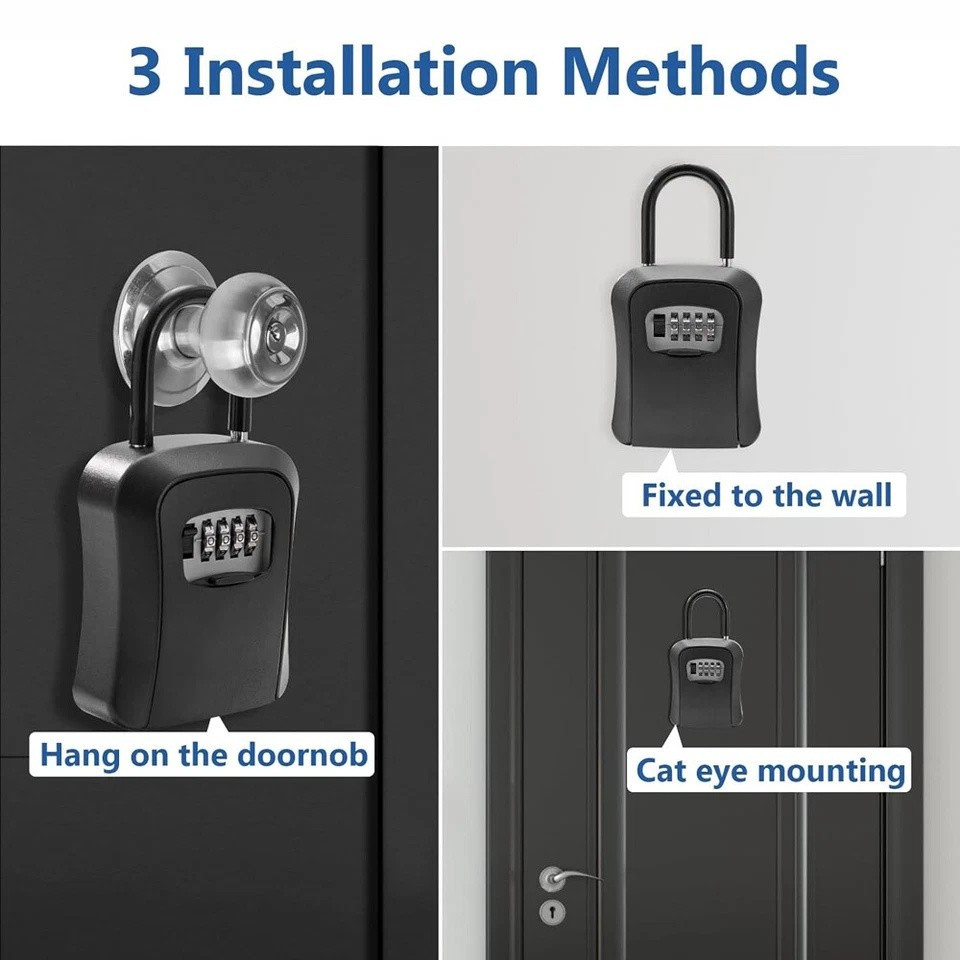 3 Installation Methods

Hang on the doornob

Fixed to the wall

Cat eye mounting