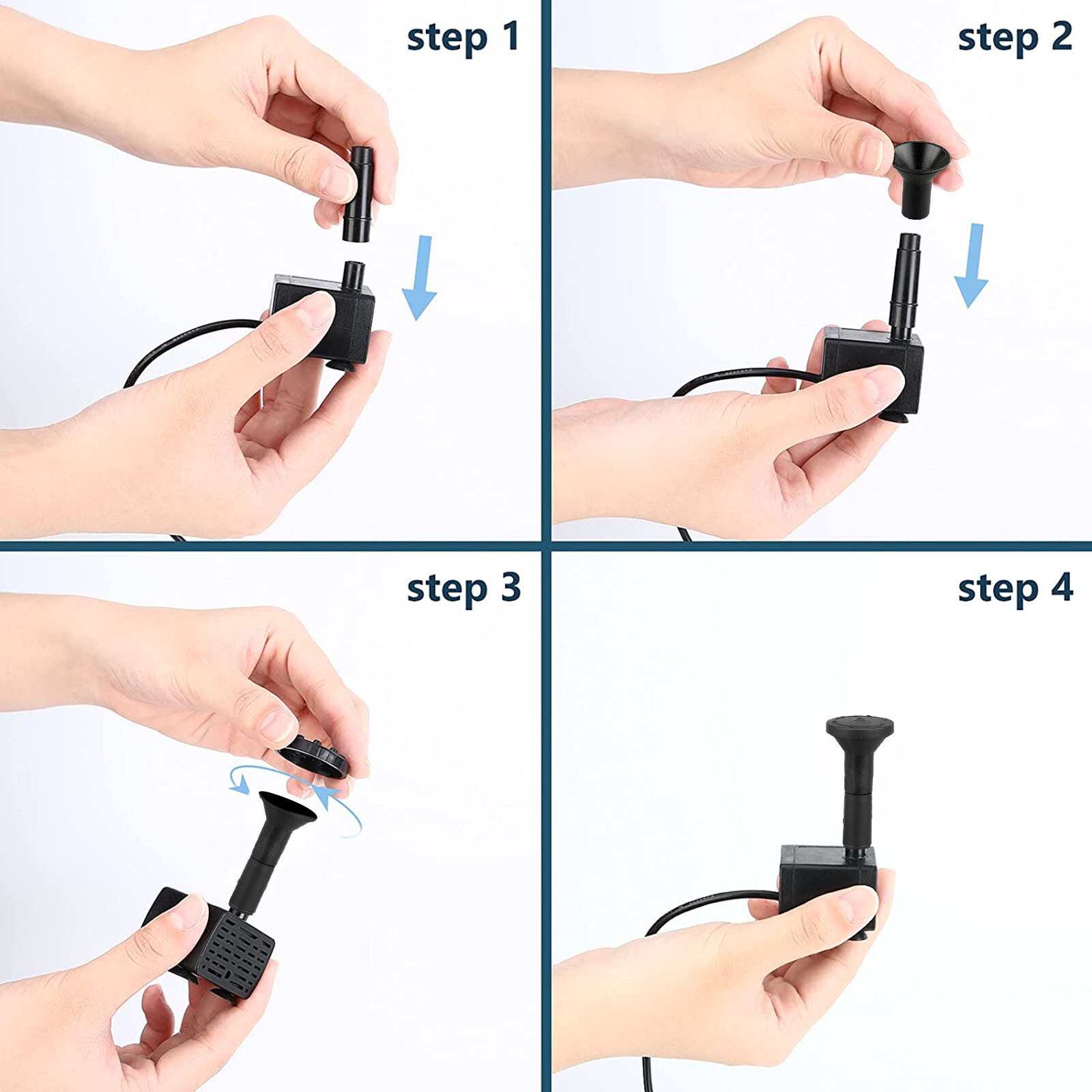 step 1

step 2

step 3

step 4