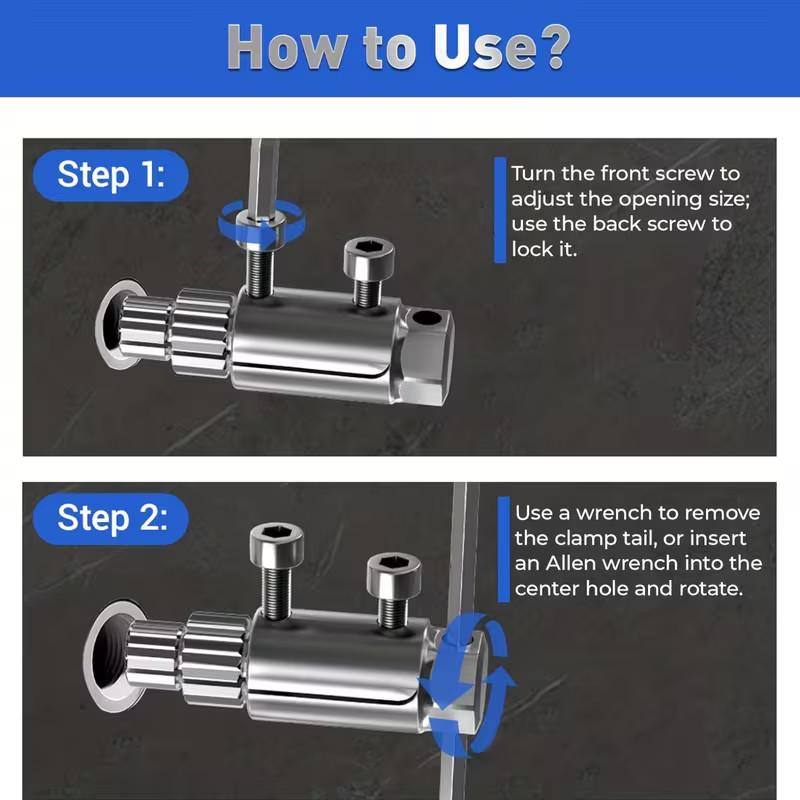 How to Use?

Step 1:

Turn the front screw to adjust the opening size; use the back screw to lock it.

Step 2:

Use a wrench to remove the clamp tail, or insert an Allen wrench into the center hole and rotate.