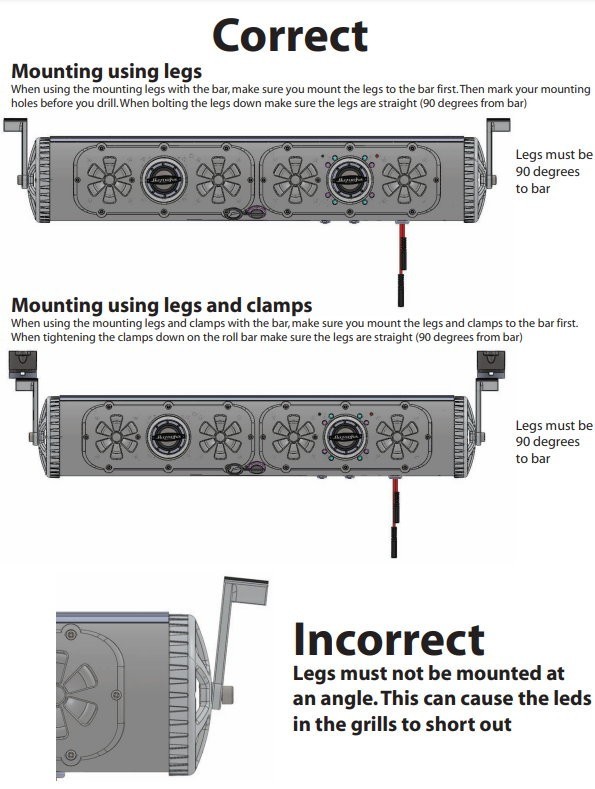 Correct

Mounting using legs
When using the mounting legs with the bar, make sure you mount the legs to the bar first. Then mark your mounting holes before you drill. When bolting the legs down make sure the legs are straight (90 degrees from bar)

Legs must be 90 degrees to bar

Mounting using legs and clamps
When using the mounting legs and clamps with the bar, make sure you mount the legs and clamps to the bar first. When tightening the clamps down on the roll bar make sure the legs are straight (90 degrees from bar)

Legs must be 90 degrees to bar

Incorrect
Legs must not be mounted at an angle. This can cause the leds in the grills to short out