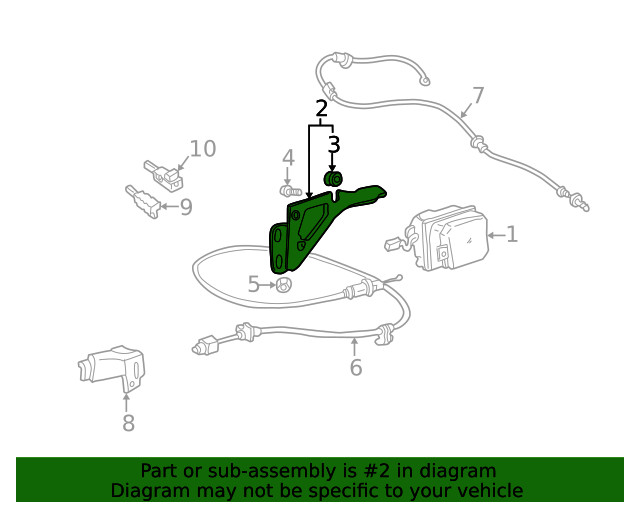 7
2
3
10
4
9
1
5
6
8

Part or sub-assembly is #2 in diagram
Diagram may not be specific to your vehicle