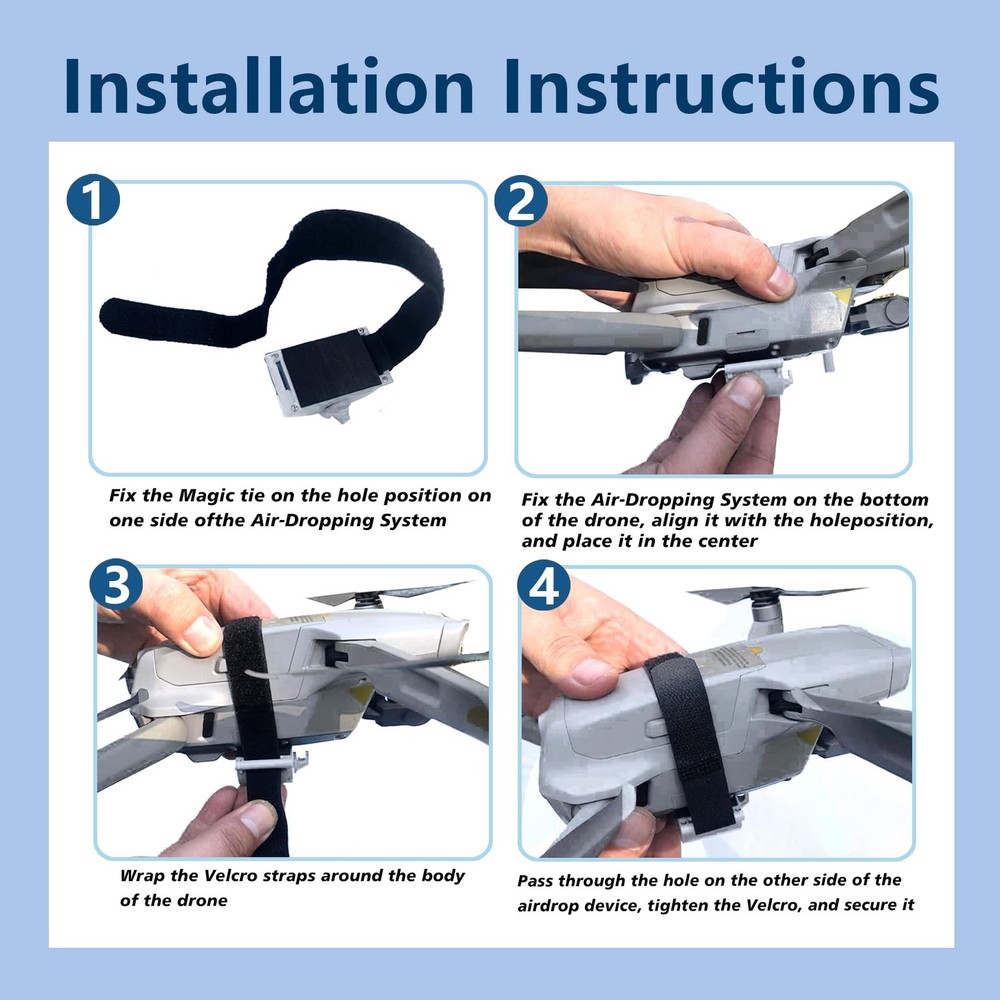 Installation Instructions

1

Fix the Magic tie on the hole position on one side ofthe Air-Dropping System

2

Fix the Air-Dropping System on the bottom of the drone, align it with the holeposition, and place it in the center

3

Wrap the Velcro straps around the body of the drone

4

Pass through the hole on the other side of the airdrop device, tighten the Velcro, and secure it