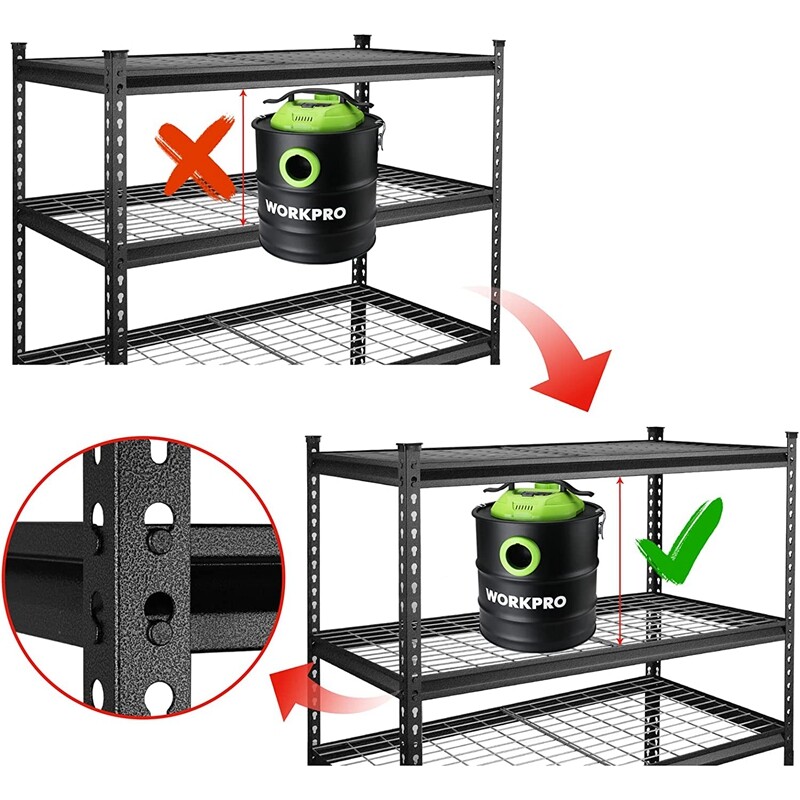 WORKPRO

WORKPRO