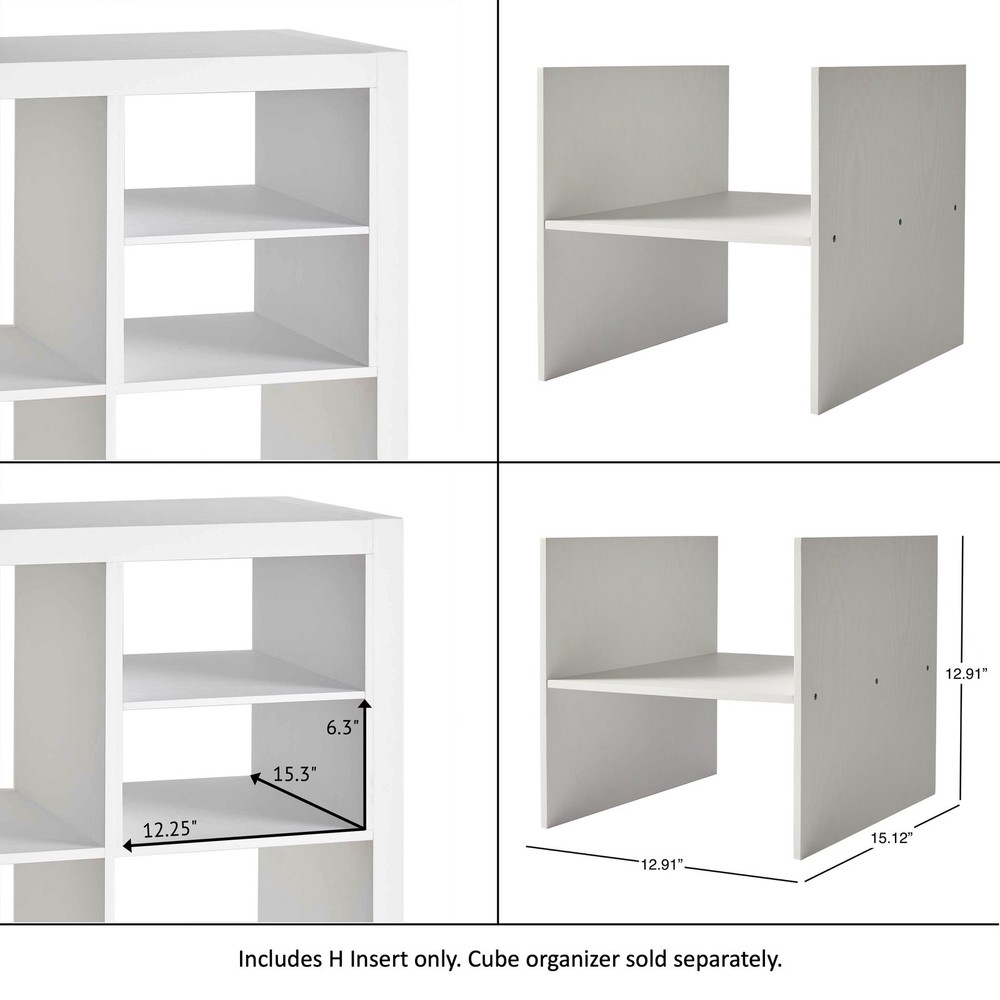 6.3"
15.3"
12.25"

12.91"
15.12"
12.91"

Includes H Insert only. Cube organizer sold separately.