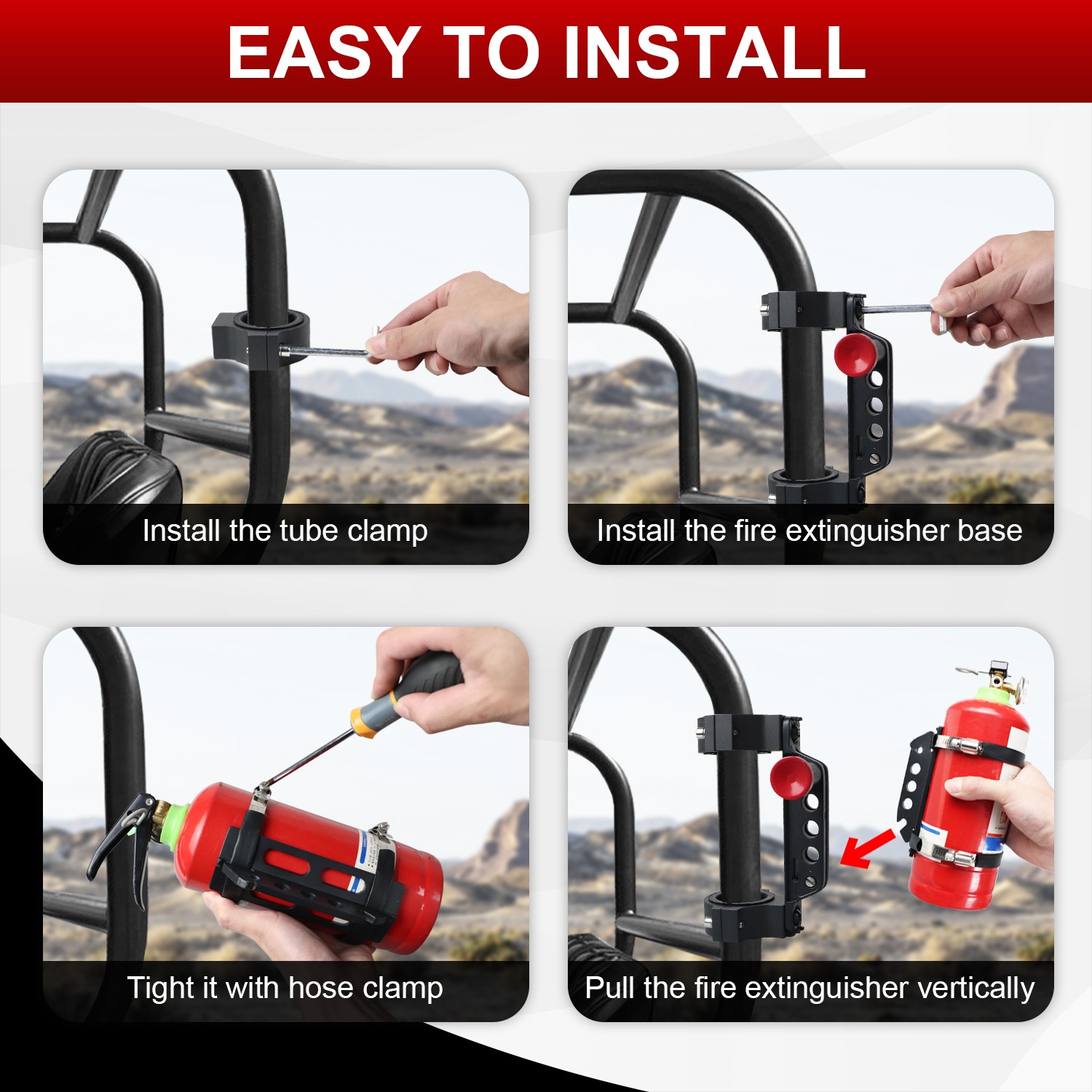 EASY TO INSTALL

Install the tube clamp

Install the fire extinguisher base

Tight it with hose clamp

Pull the fire extinguisher vertically