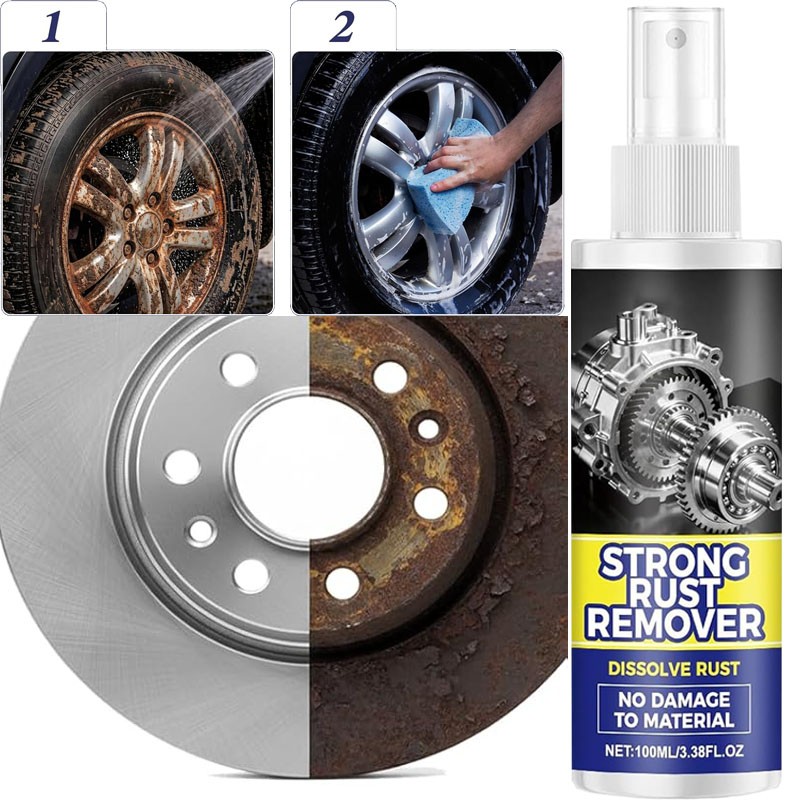 1

2

STRONG RUST REMOVER

DISSOLVE RUST

NO DAMAGE TO MATERIAL

NET:100ML/3.38FL.OZ