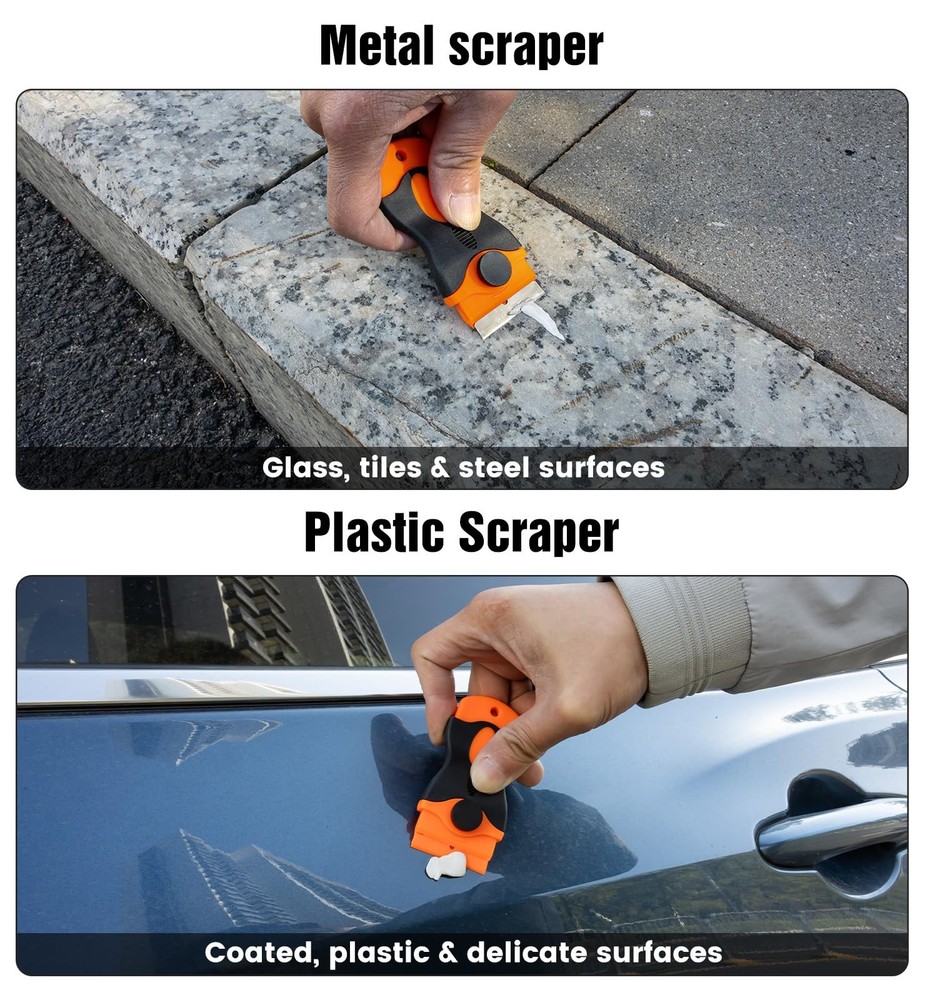 Metal scraper

Glass, tiles & steel surfaces

Plastic Scraper

Coated, plastic & delicate surfaces