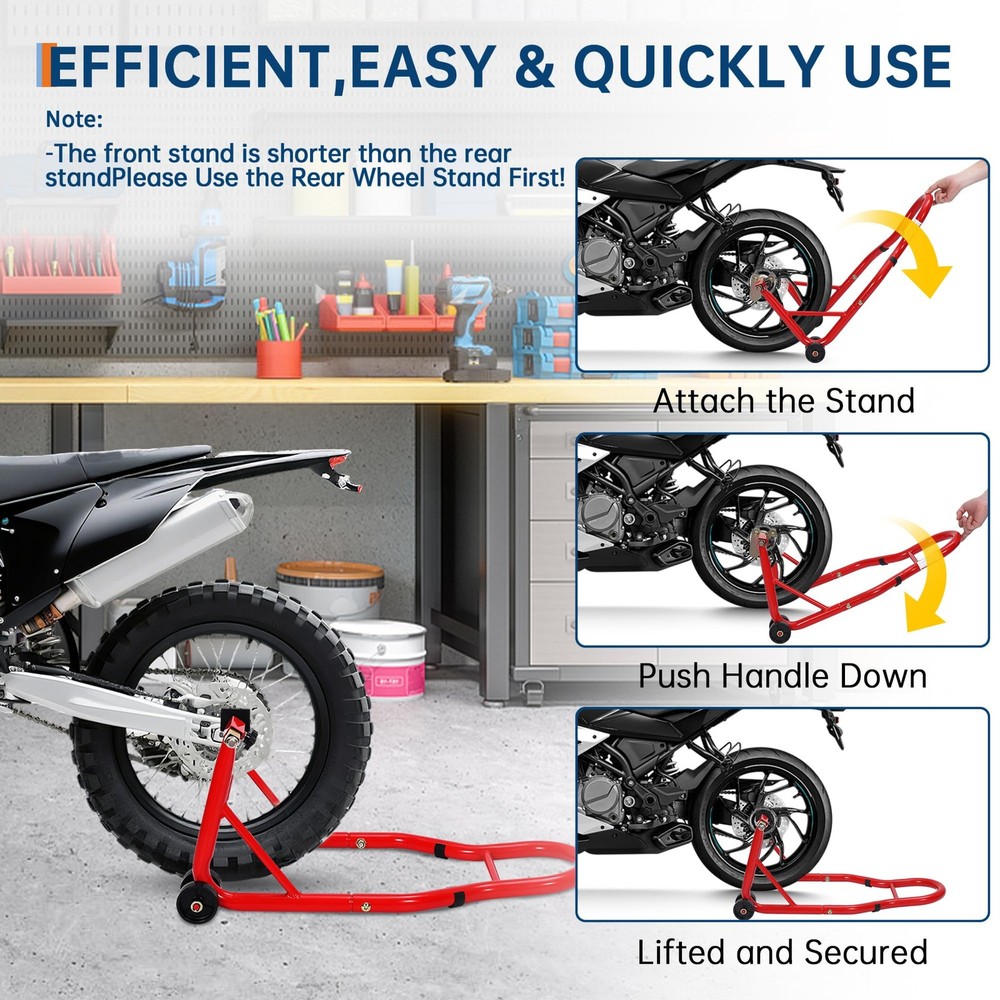 EFFICIENT,EASY & QUICKLY USE

Note:
-The front stand is shorter than the rear standPlease Use the Rear Wheel Stand First!

Attach the Stand

Push Handle Down

Lifted and Secured