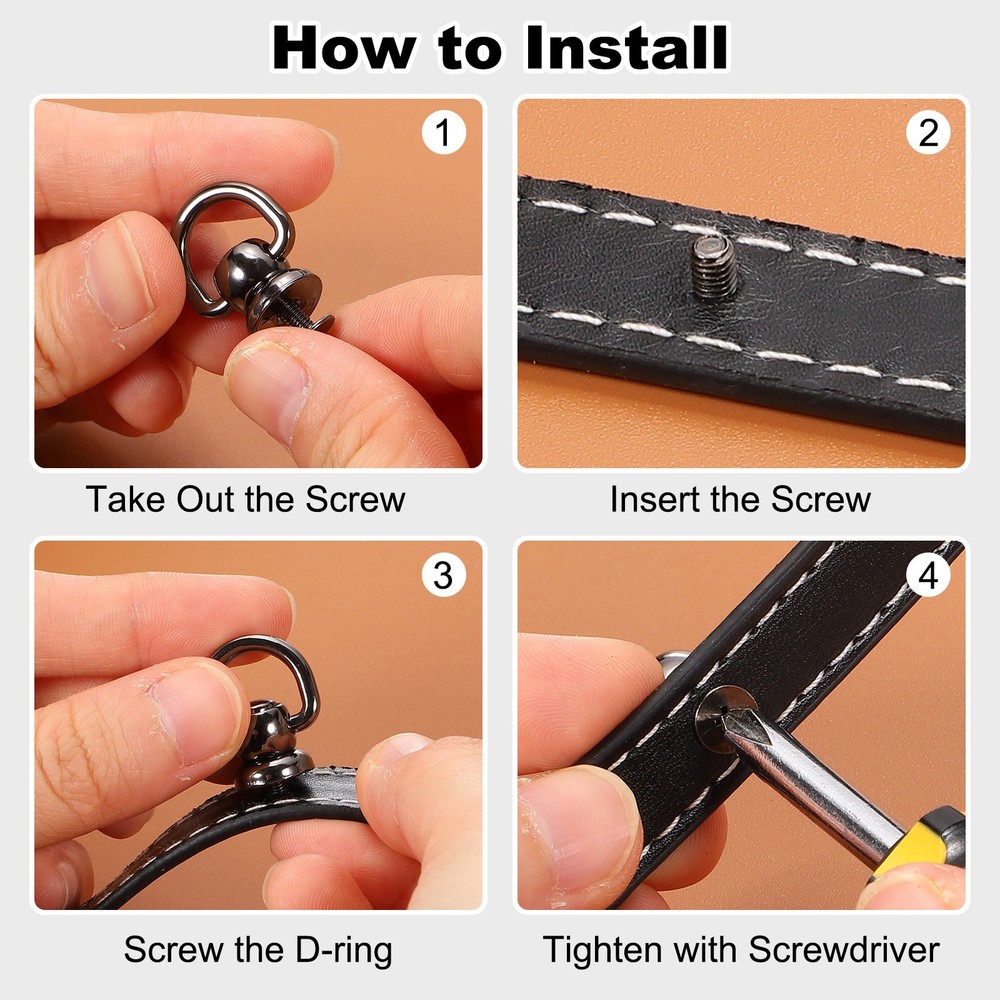 How to Install

1

Take Out the Screw

2

Insert the Screw

3

Screw the D-ring

4

Tighten with Screwdriver