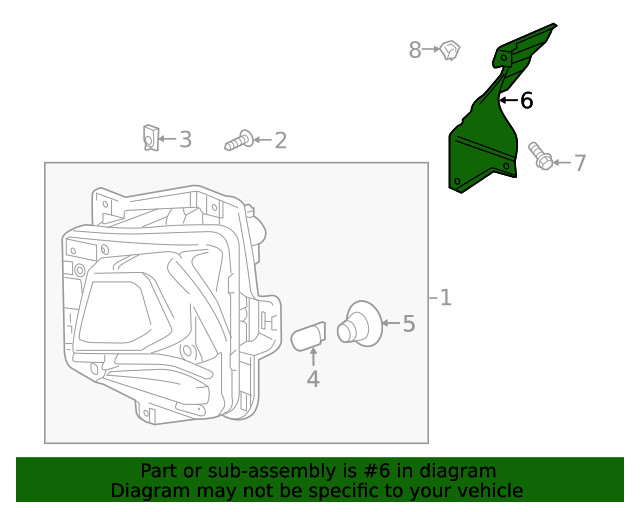 8
6
3
2
7
1
5
4

Part or sub-assembly is #6 in diagram
Diagram may not be specific to your vehicle