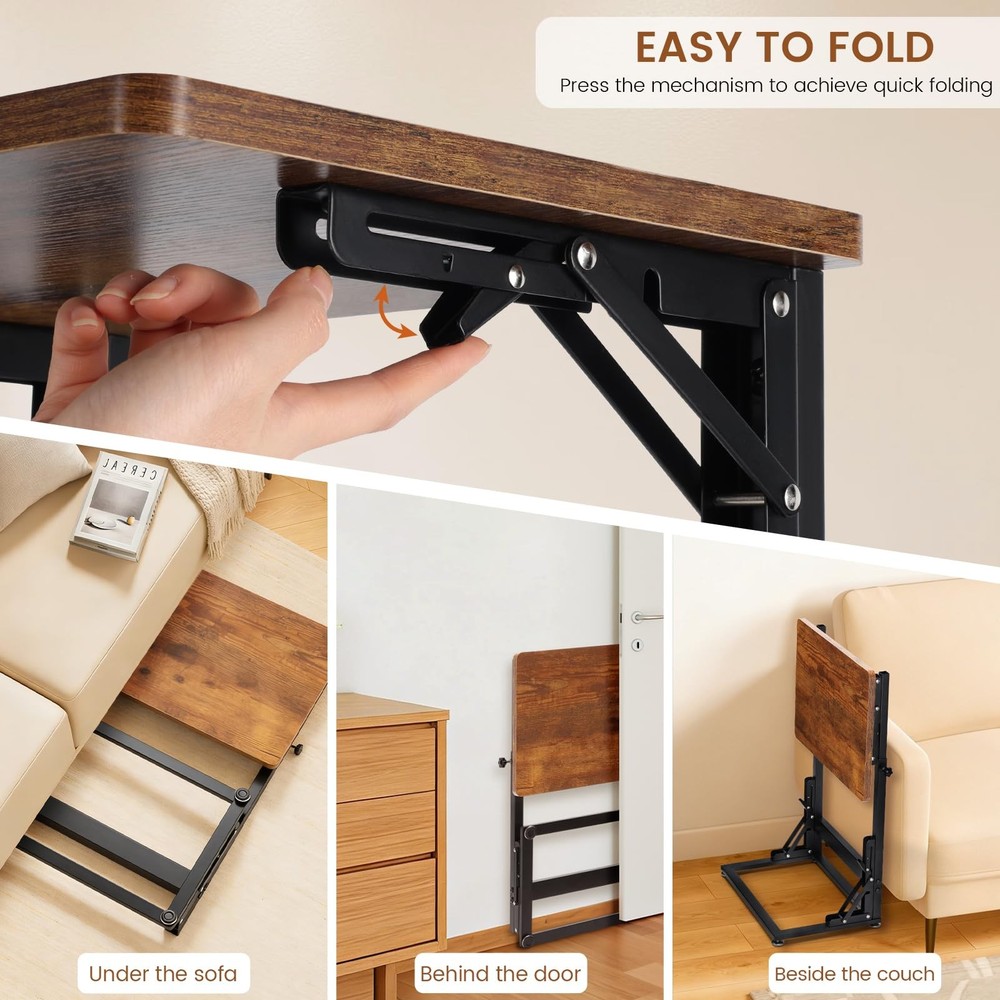 EASY TO FOLD
Press the mechanism to achieve quick folding

CEREAL

Under the sofa

Behind the door

Beside the couch