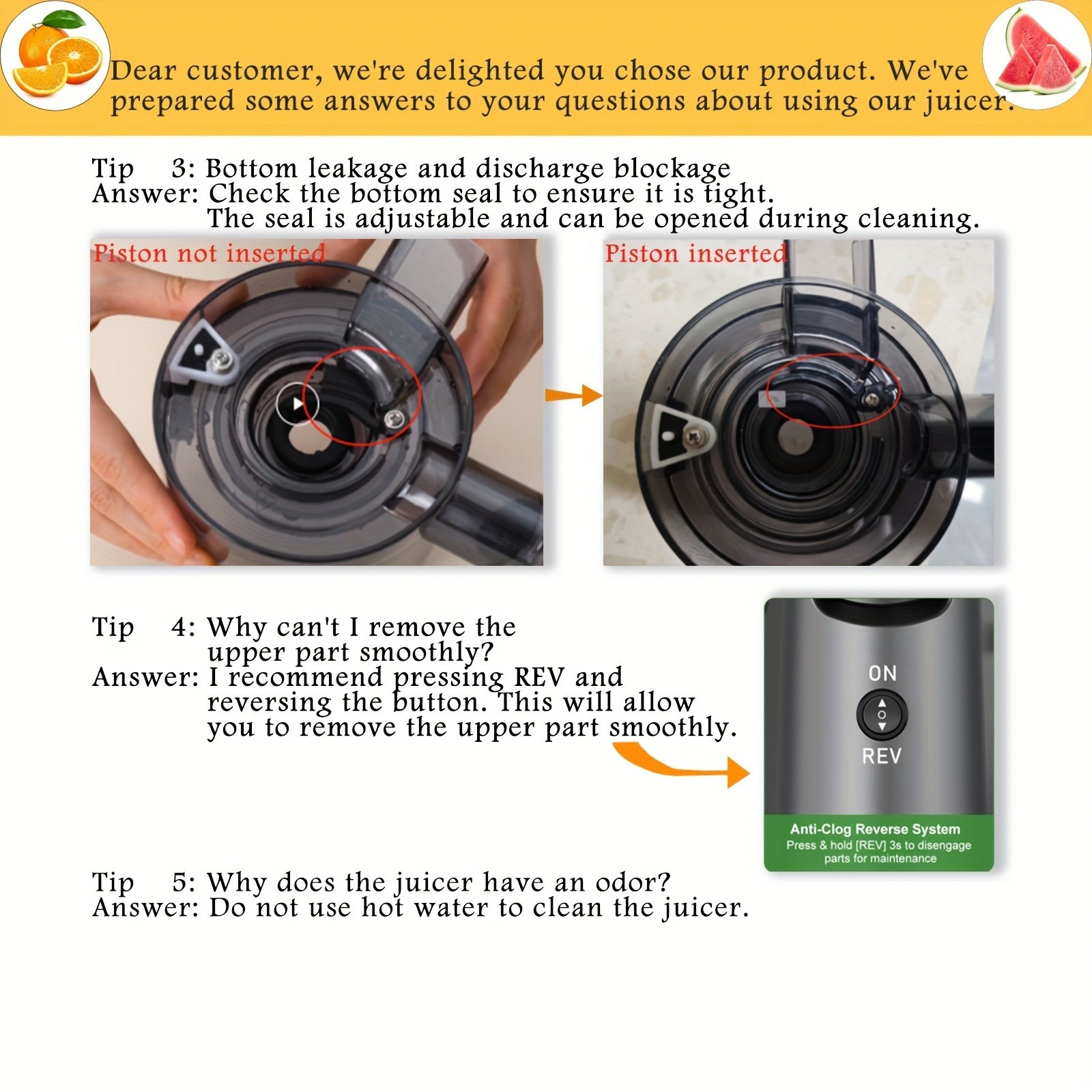 Dear customer, we're delighted you chose our product. We've prepared some answers to your questions about using our juicer.

Tip 3: Bottom leakage and discharge blockage
Answer: Check the bottom seal to ensure it is tight. The seal is adjustable and can be opened during cleaning.

Piston not inserted

Piston inserted

Tip 4: Why can't I remove the upper part smoothly?
Answer: I recommend pressing REV and reversing the button. This will allow you to remove the upper part smoothly.

ON
REV
Anti-Clog Reverse System
Press & hold [REV] 3s to disengage parts for maintenance

Tip 5: Why does the juicer have an odor?
Answer: Do not use hot water to clean the juicer.