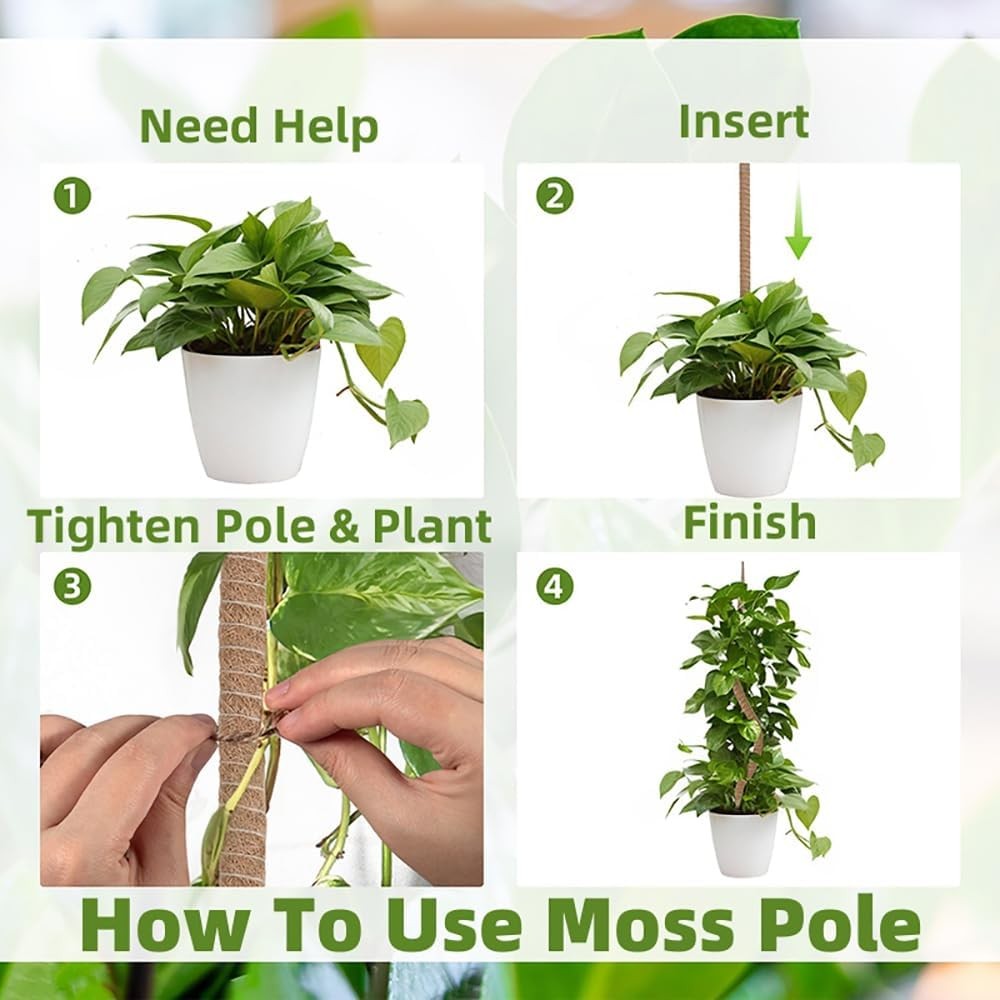 Need Help

1

Insert

2

Tighten Pole & Plant

3

Finish

4

How To Use Moss Pole