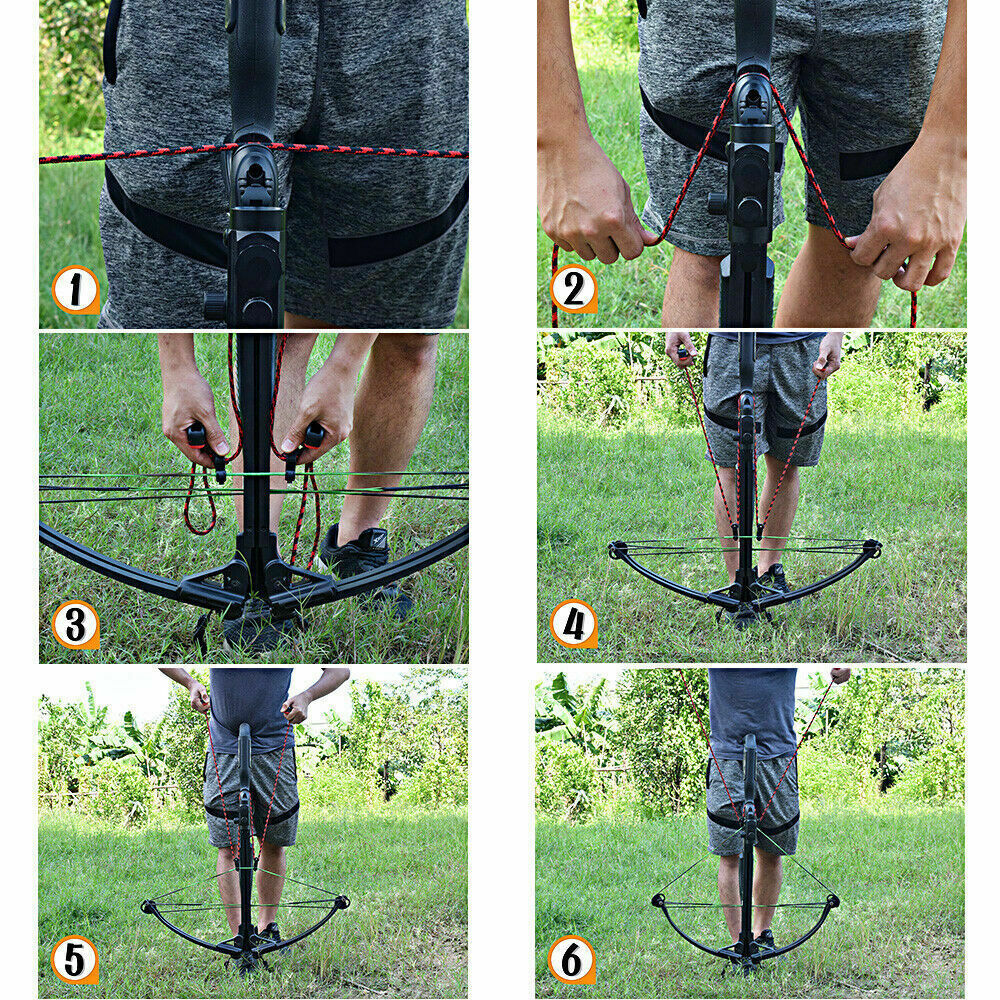 1
2
3
4
5
6