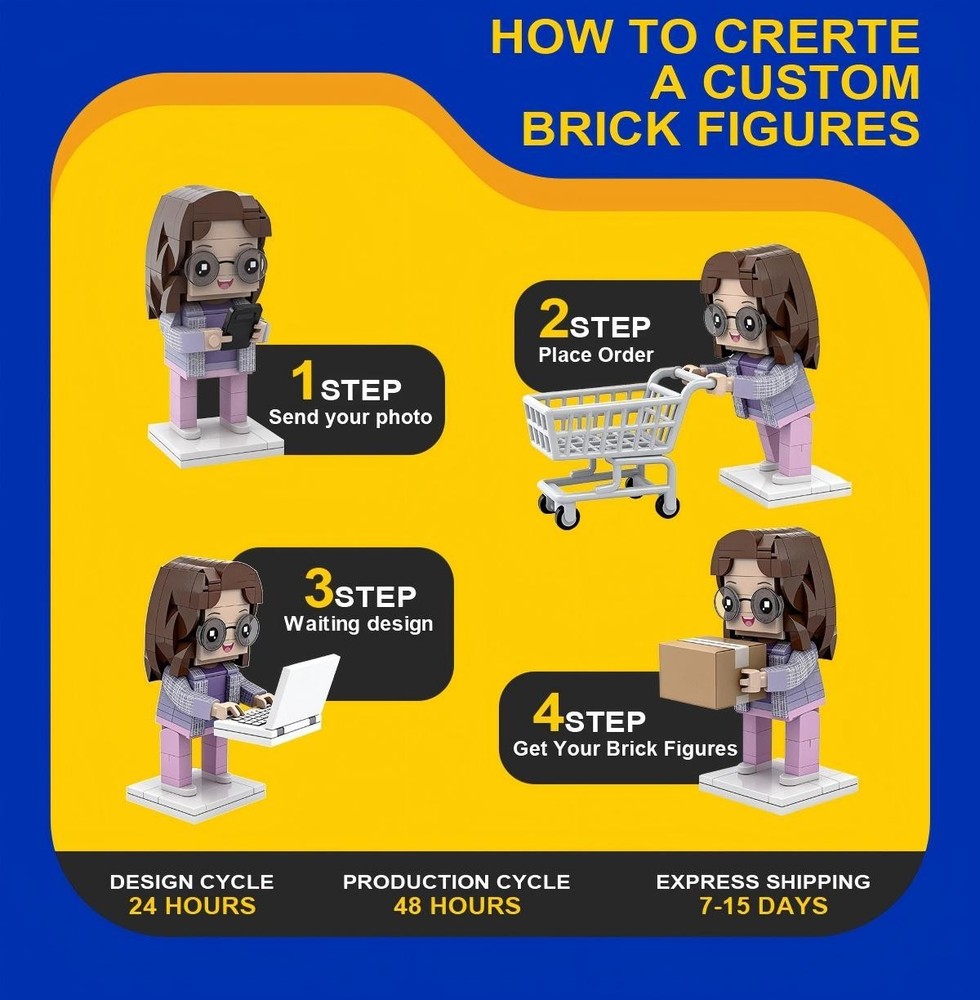 HOW TO CRERTE A CUSTOM BRICK FIGURES

1STEP
Send your photo

2STEP
Place Order

3STEP
Waiting design

4STEP
Get Your Brick Figures

DESIGN CYCLE
24 HOURS

PRODUCTION CYCLE
48 HOURS

EXPRESS SHIPPING
7-15 DAYS