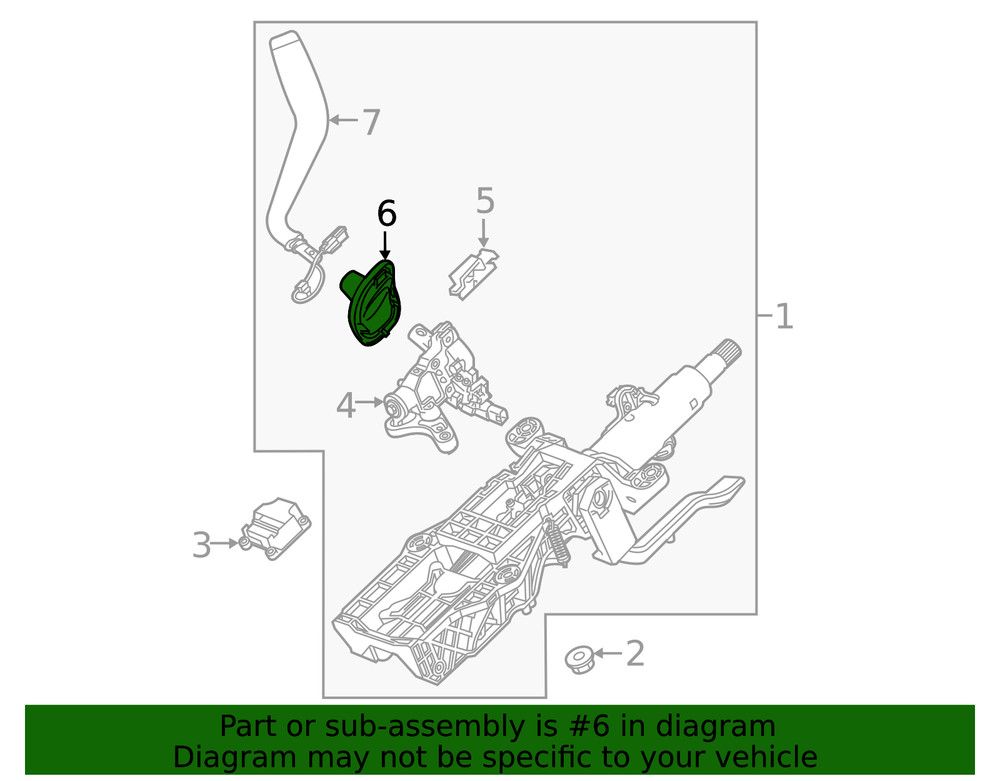 7
6
5
1
4
3
2

Part or sub-assembly is #6 in diagram
Diagram may not be specific to your vehicle