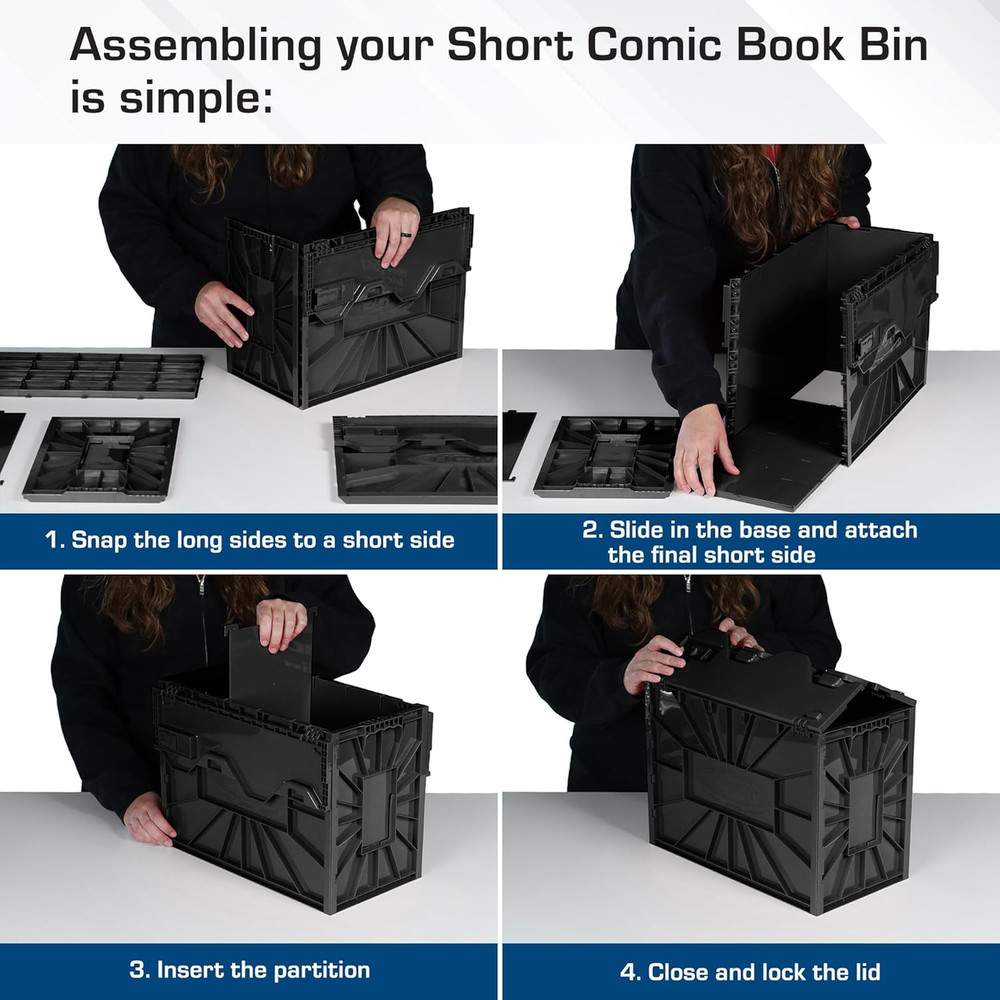 Assembling your Short Comic Book Bin is simple:

1. Snap the long sides to a short side

2. Slide in the base and attach the final short side

3. Insert the partition

4. Close and lock the lid