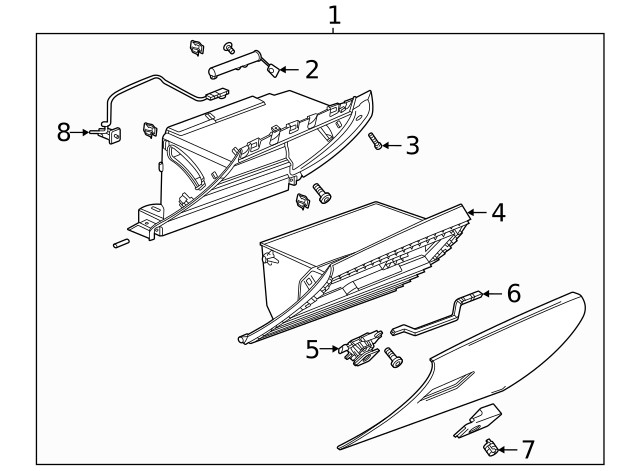 1
2
8
3
4
6
5
7