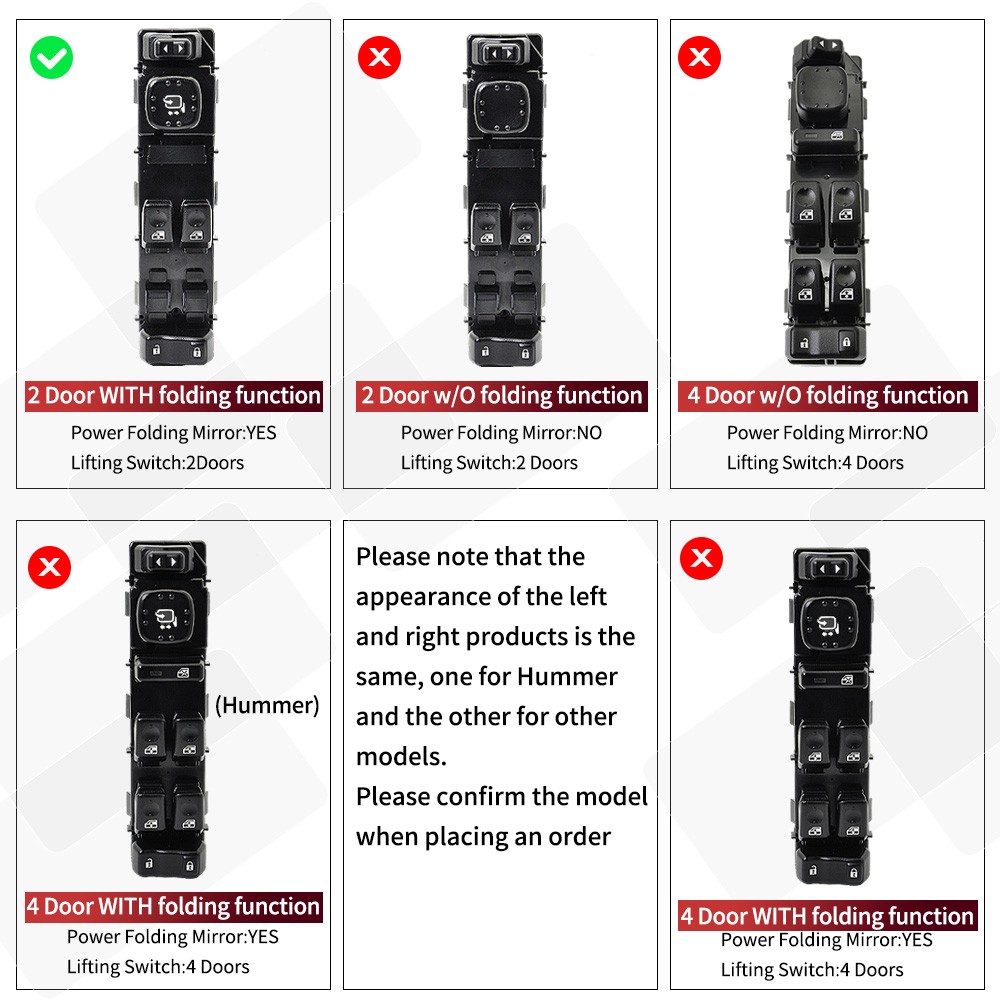 2 Door WITH folding function

Power Folding Mirror:YES
Lifting Switch:2Doors

2 Door w/O folding function

Power Folding Mirror:NO
Lifting Switch:2 Doors

4 Door w/O folding function

Power Folding Mirror:NO
Lifting Switch:4 Doors

(Hummer)

4 Door WITH folding function

Power Folding Mirror:YES
Lifting Switch:4 Doors

Please note that the appearance of the left and right products is the same, one for Hummer and the other for other models.
Please confirm the model when placing an order

4 Door WITH folding function

Power Folding Mirror:YES
Lifting Switch:4 Doors