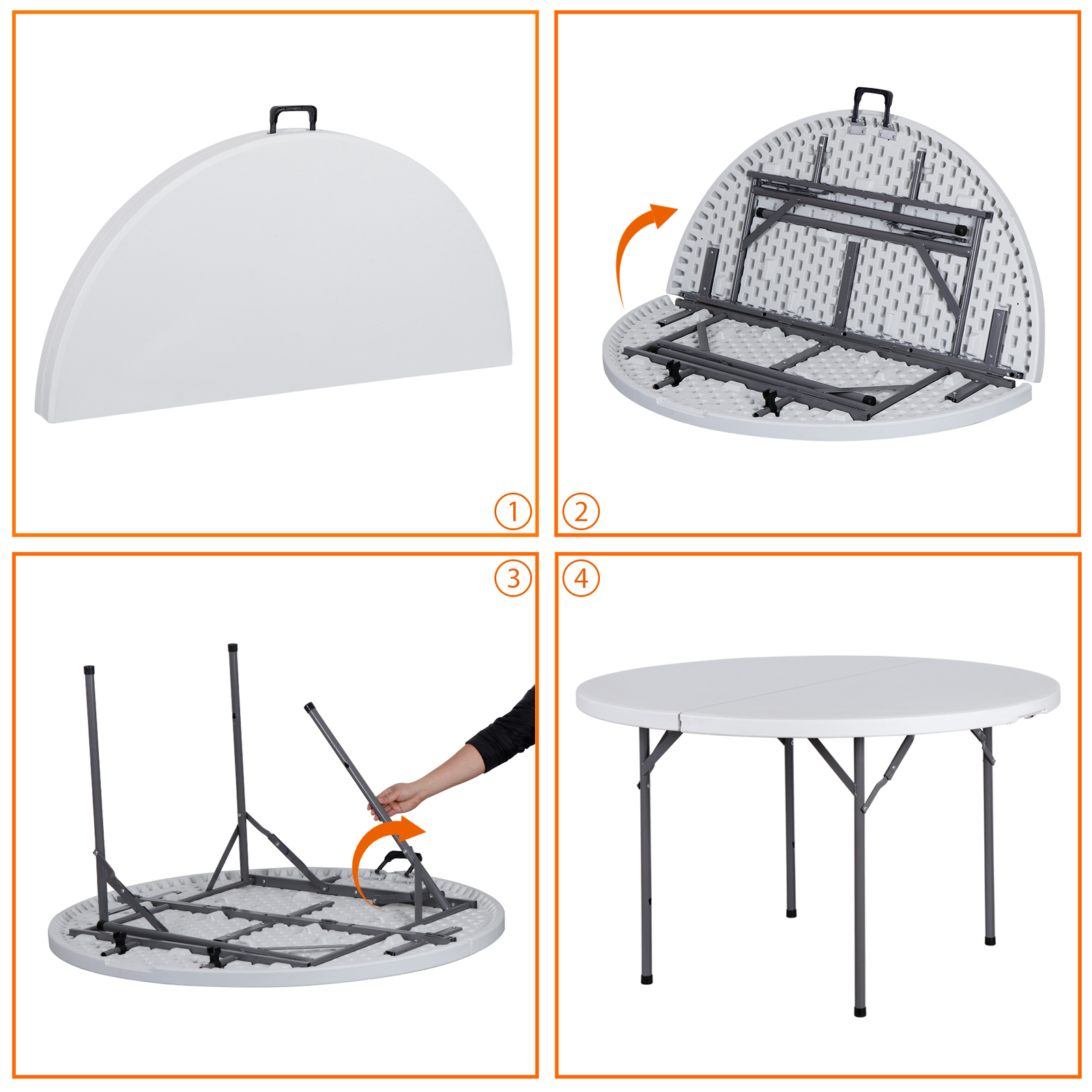 ①
②
③
④