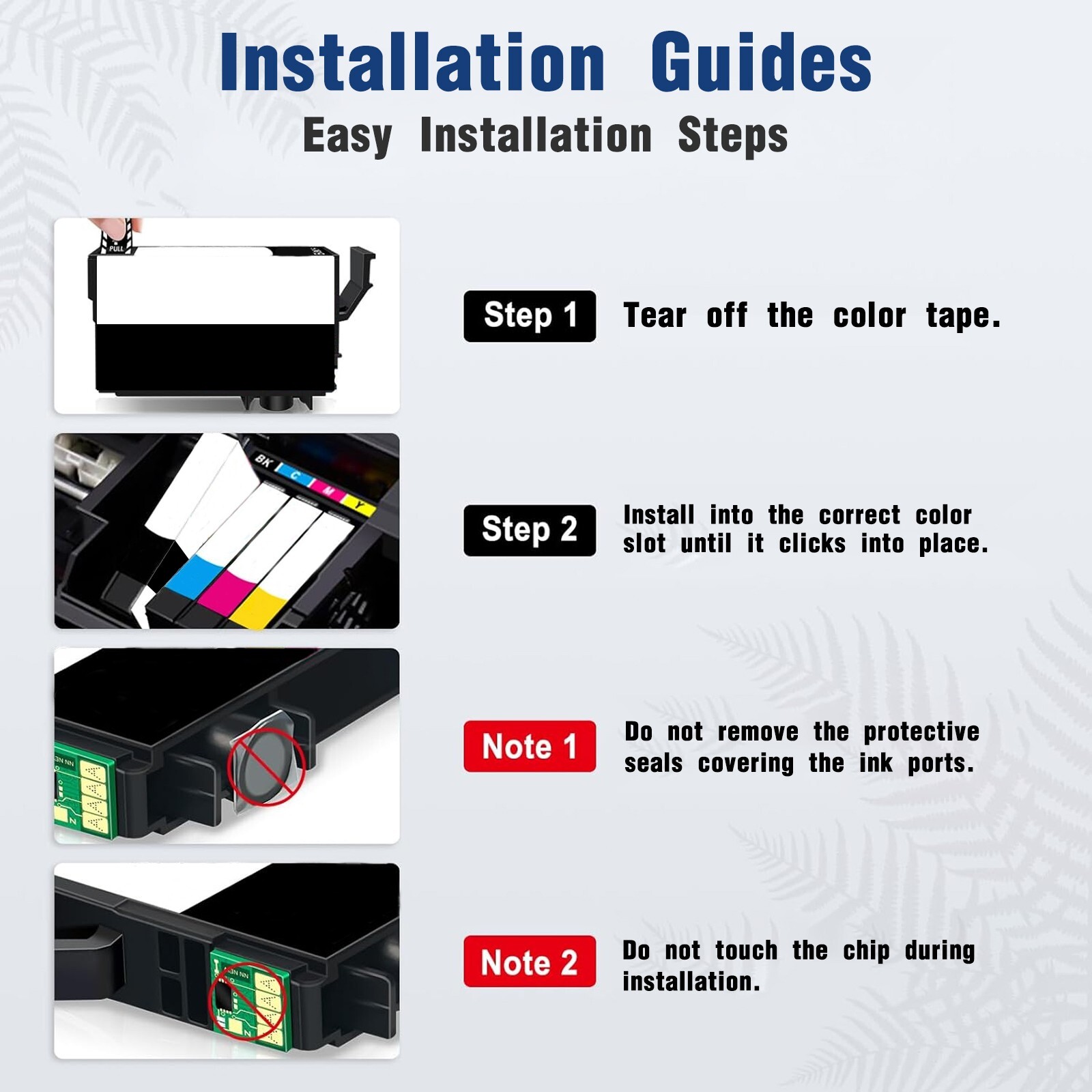 Installation Guides

Easy Installation Steps

PULL

Step 1 Tear off the color tape.

BK C M Y

Step 2 Install into the correct color slot until it clicks into place.

Note 1 Do not remove the protective seals covering the ink ports.

Note 2 Do not touch the chip during installation.