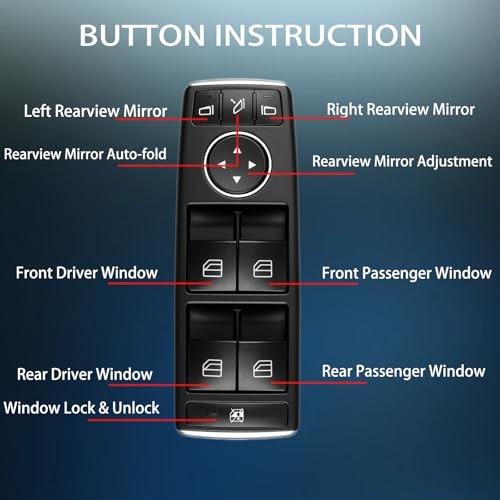 BUTTON INSTRUCTION

Left Rearview Mirror

Right Rearview Mirror

Rearview Mirror Auto-fold

Rearview Mirror Adjustment

Front Driver Window

Front Passenger Window

Rear Driver Window

Rear Passenger Window

Window Lock & Unlock