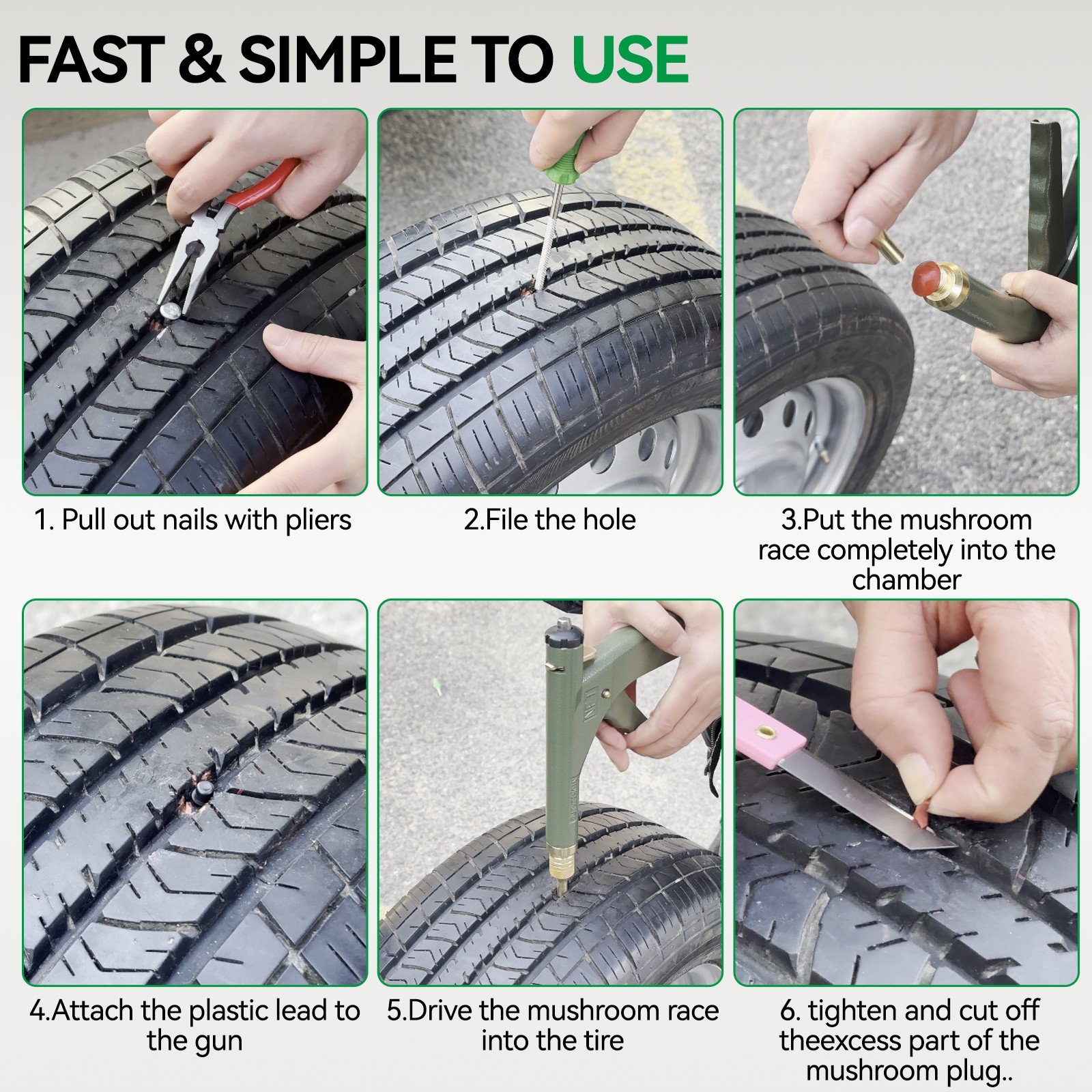 FAST & SIMPLE TO USE

1. Pull out nails with pliers

2.File the hole

3.Put the mushroom race completely into the chamber

4.Attach the plastic lead to the gun

5.Drive the mushroom race into the tire

6. tighten and cut off theexcess part of the mushroom plug..