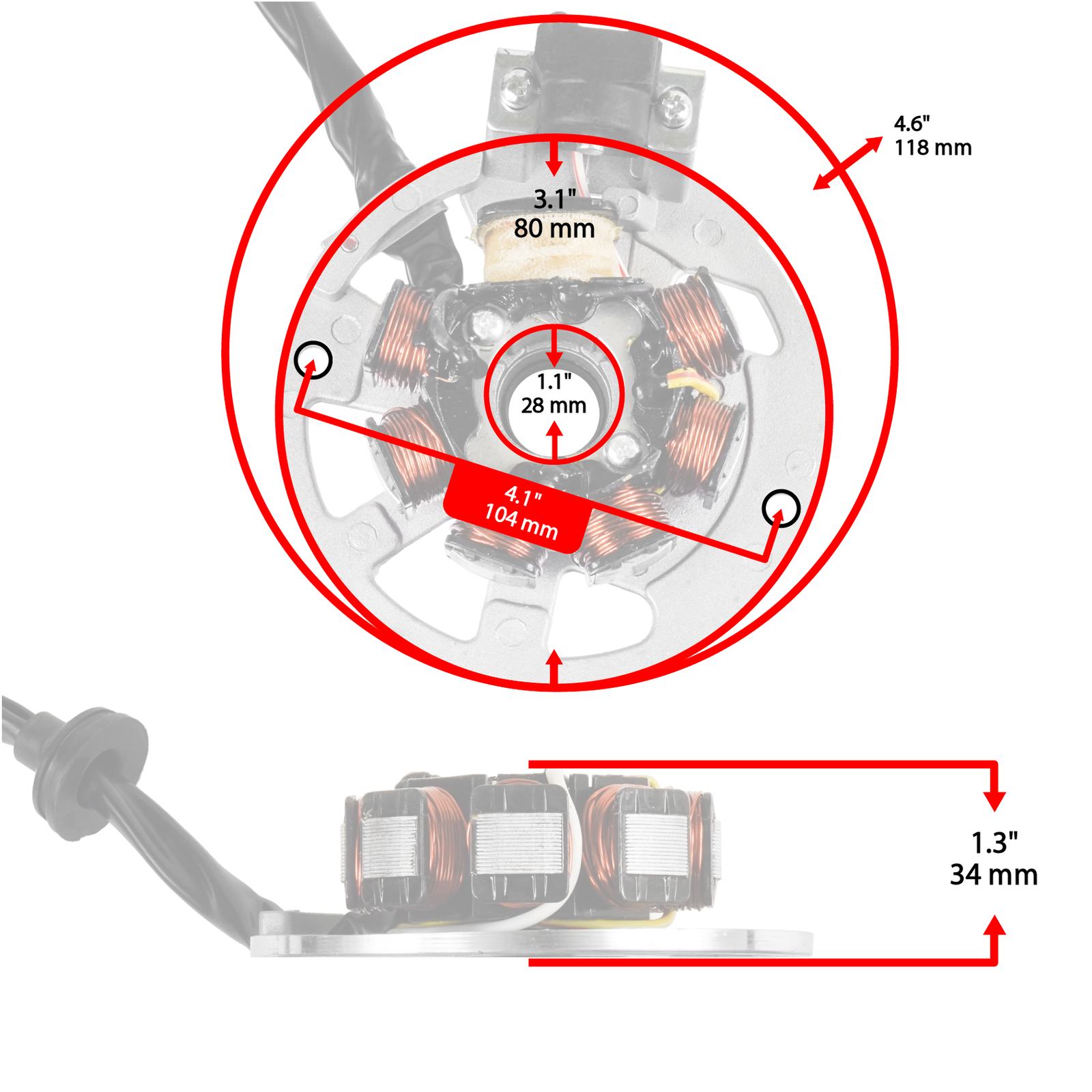 4.6"
118 mm

3.1"
80 mm

1.1"
28 mm

4.1"
104 mm

1.3"
34 mm