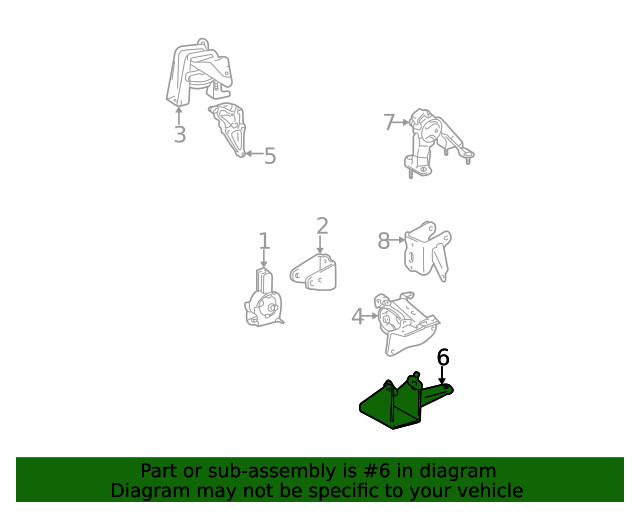 3
5
7
1
2
8
4
6
Part or sub-assembly is #6 in diagram
Diagram may not be specific to your vehicle