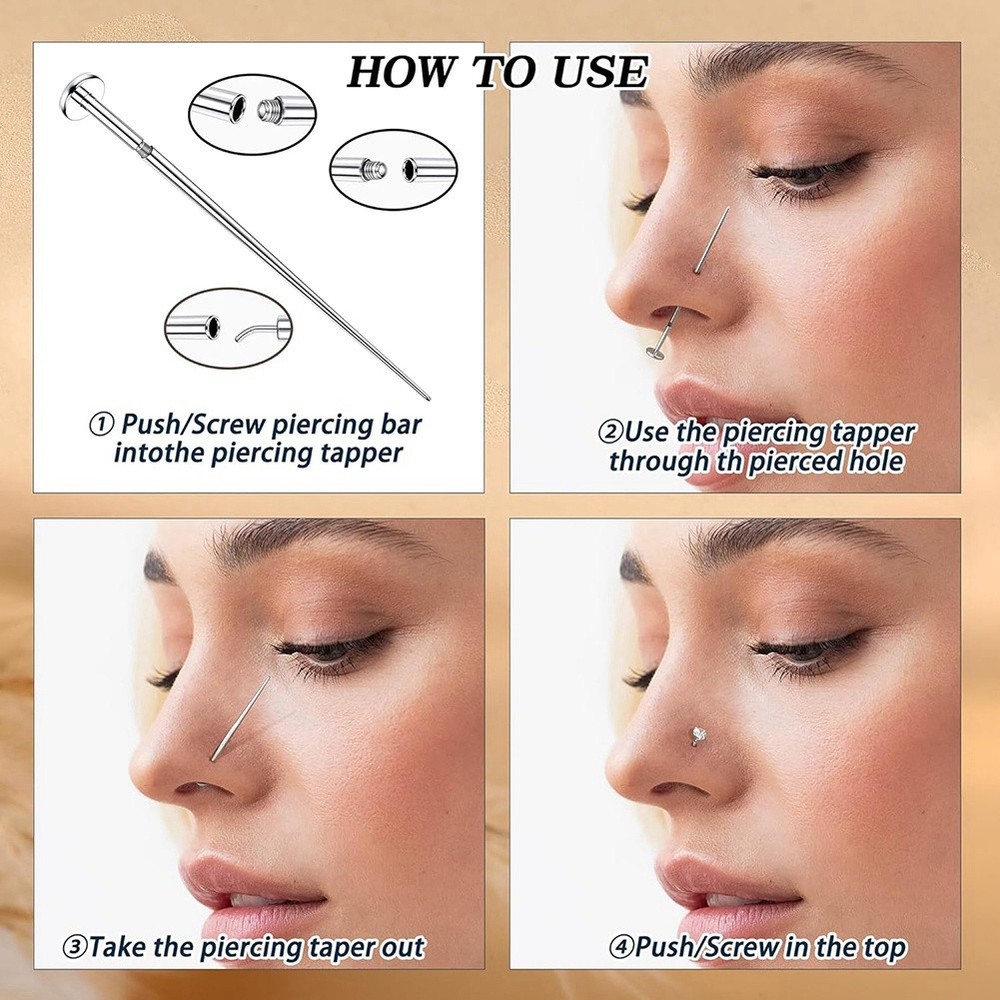 HOW TO USE

① Push/Screw piercing bar intothe piercing tapper

②Use the piercing tapper through th pierced hole

③Take the piercing taper out

④Push/Screw in the top