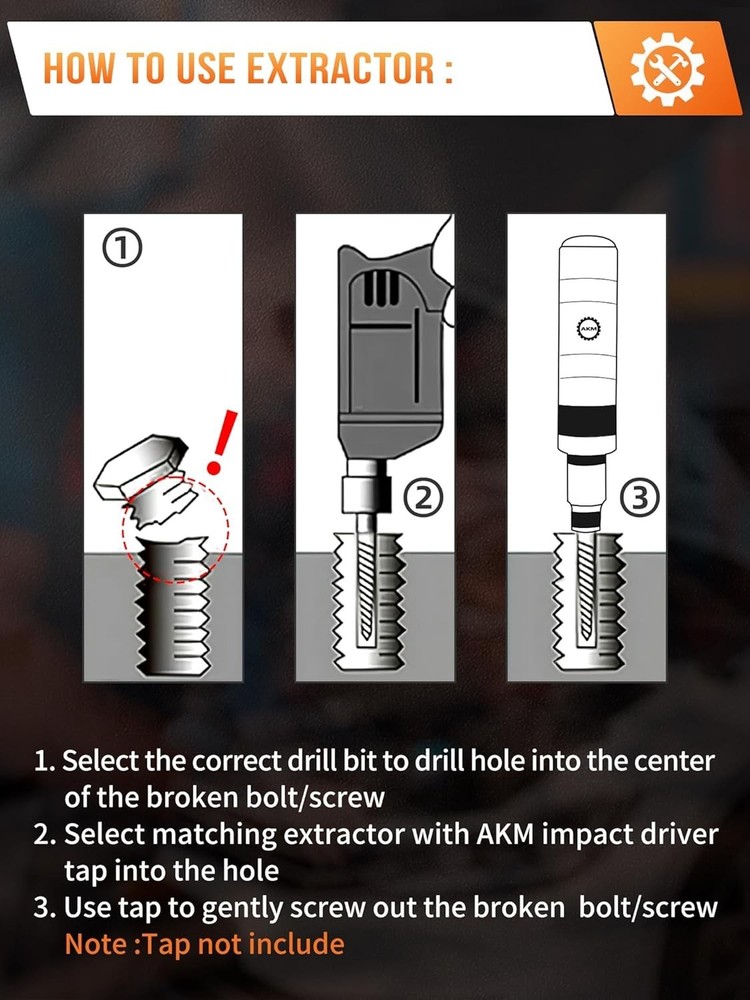 HOW TO USE EXTRACTOR :

①

!

②

AKM

③

1. Select the correct drill bit to drill hole into the center of the broken bolt/screw
2. Select matching extractor with AKM impact driver tap into the hole
3. Use tap to gently screw out the broken bolt/screw
Note :Tap not include