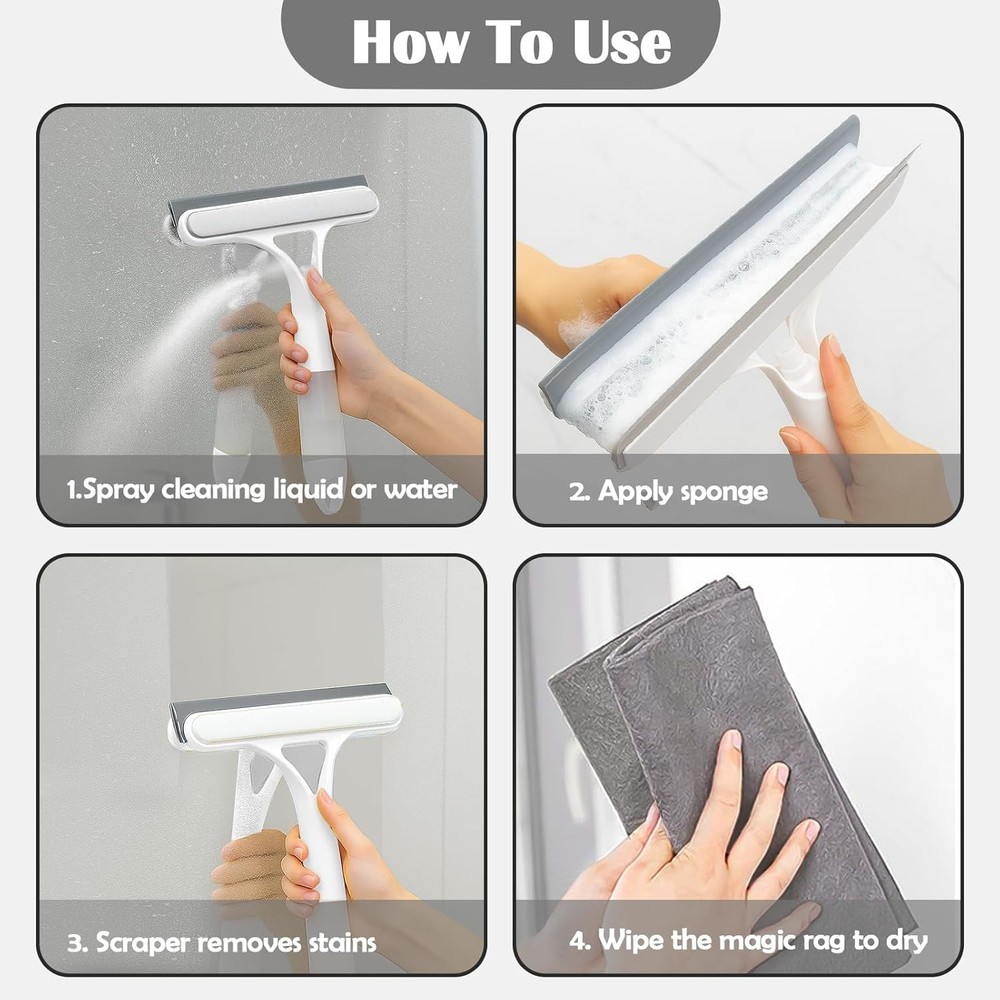 How To Use

1.Spray cleaning liquid or water

2. Apply sponge

3. Scraper removes stains

4. Wipe the magic rag to dry