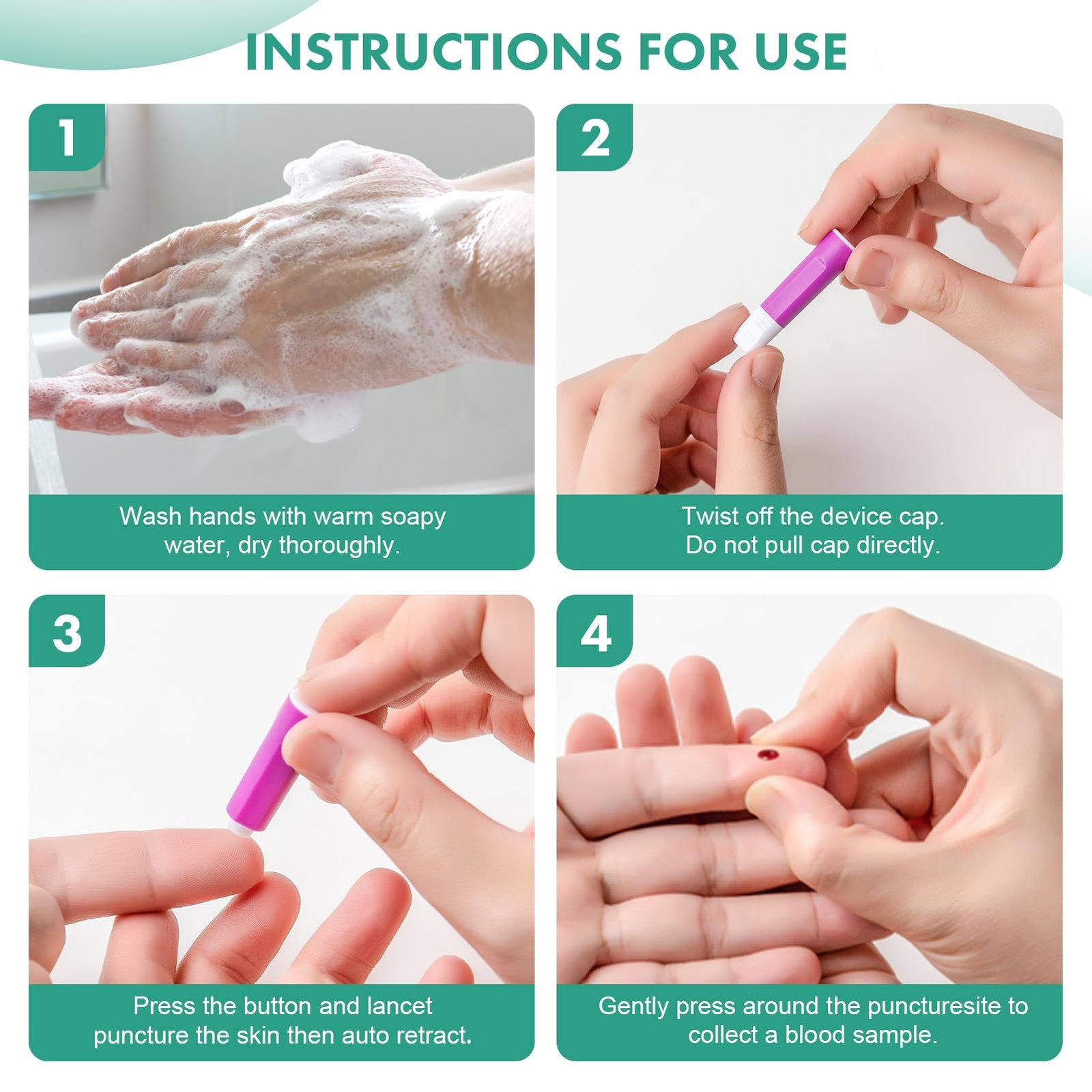 INSTRUCTIONS FOR USE

1

Wash hands with warm soapy water, dry thoroughly.

2

Twist off the device cap. Do not pull cap directly.

3

Press the button and lancet puncture the skin then auto retract.

4

Gently press around the puncturesite to collect a blood sample.