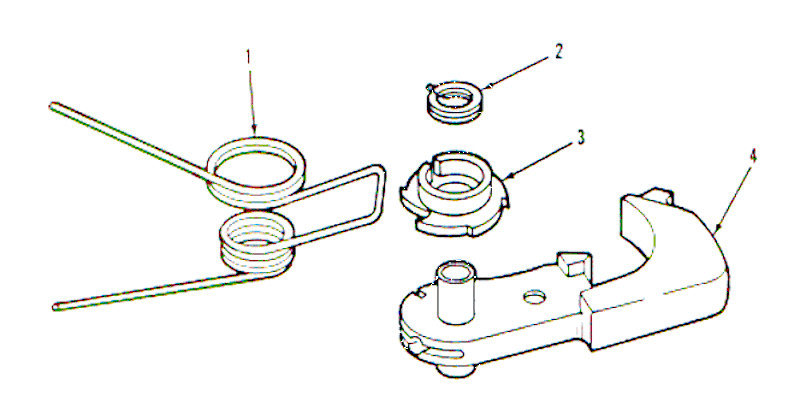 1
2
3
4