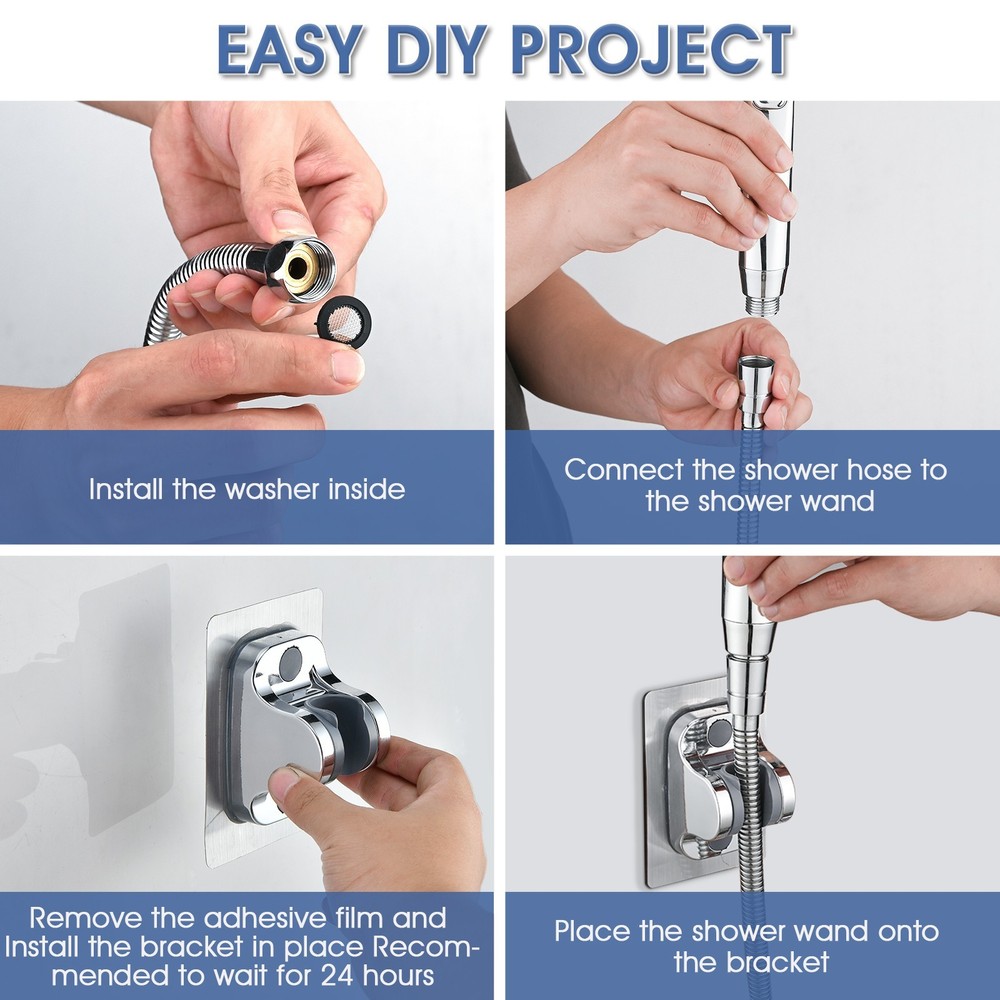 EASY DIY PROJECT

Install the washer inside

Connect the shower hose to the shower wand

Remove the adhesive film and Install the bracket in place Recommended to wait for 24 hours

Place the shower wand onto the bracket