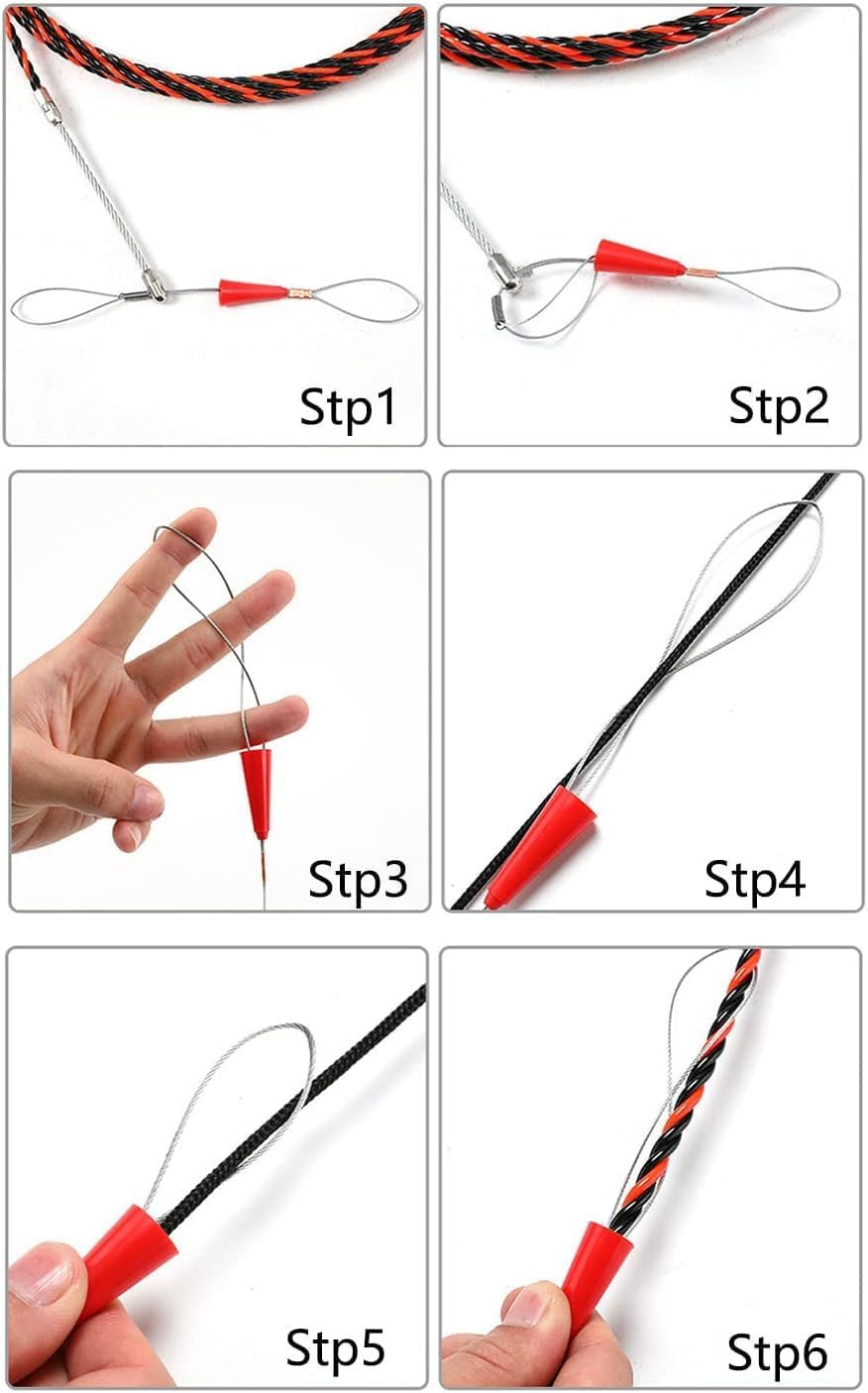 Stp1

Stp2

Stp3

Stp4

Stp5

Stp6