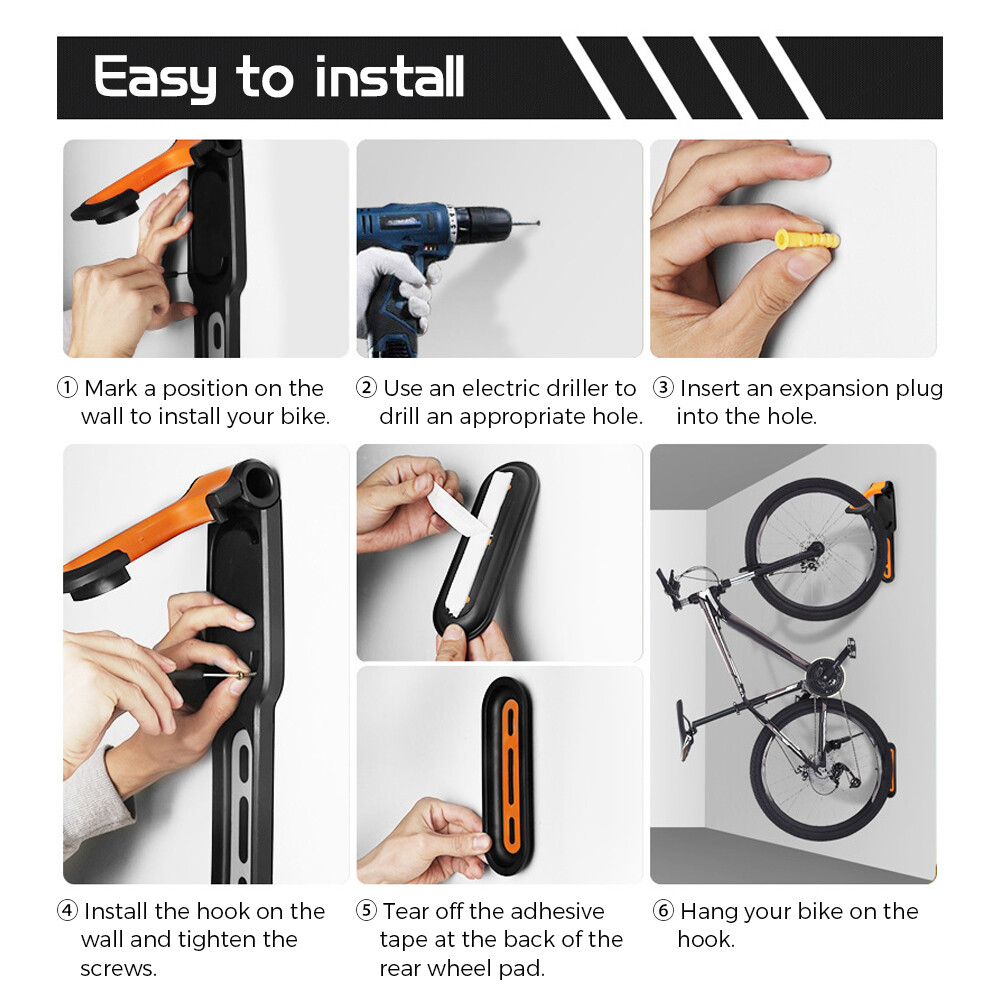 Easy to install

① Mark a position on the wall to install your bike.

② Use an electric driller to drill an appropriate hole.

③ Insert an expansion plug into the hole.

④ Install the hook on the wall and tighten the screws.

⑤ Tear off the adhesive tape at the back of the rear wheel pad.

⑥ Hang your bike on the hook.