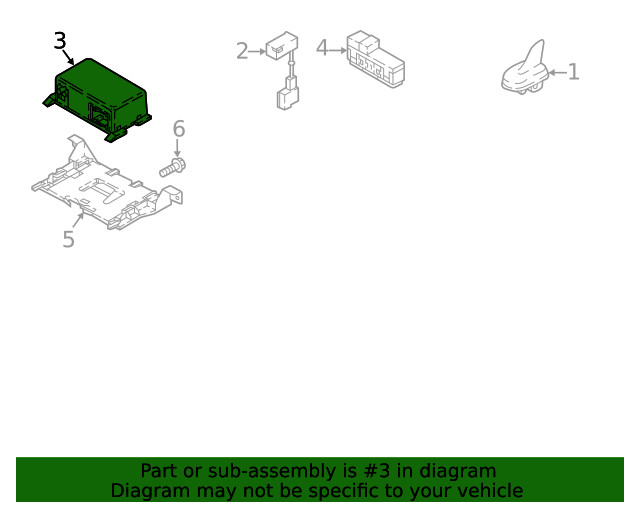 3
2
4
1
6
5

Part or sub-assembly is #3 in diagram
Diagram may not be specific to your vehicle