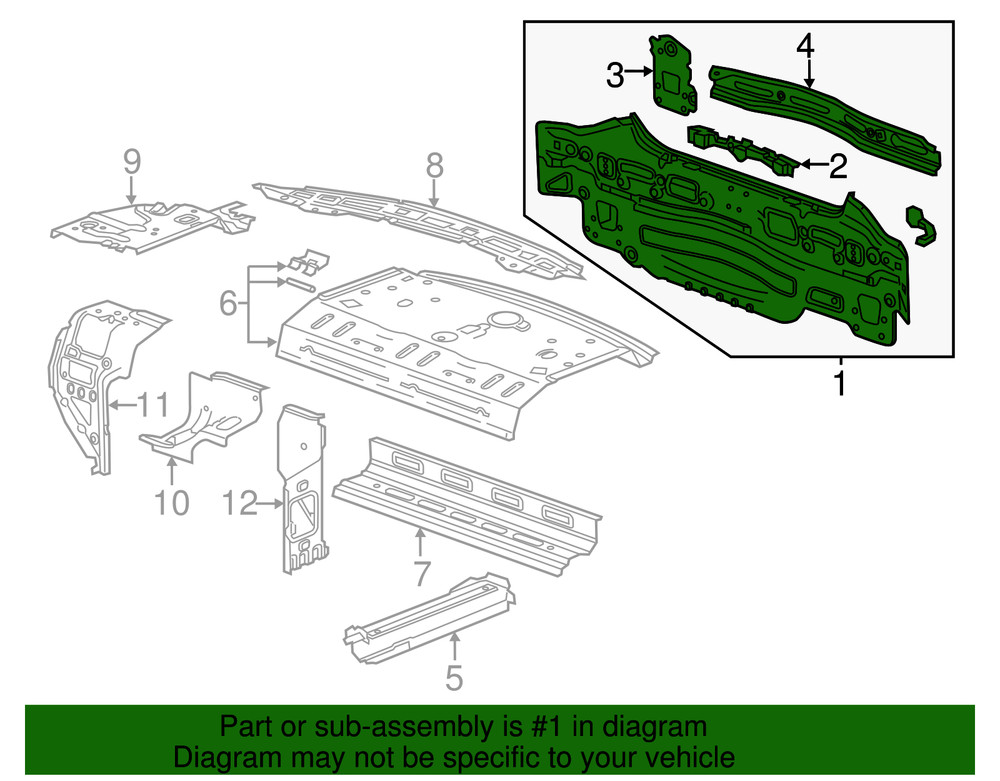 3
4
2
1
9
8
6
11
10
12
7
5

Part or sub-assembly is #1 in diagram
Diagram may not be specific to your vehicle