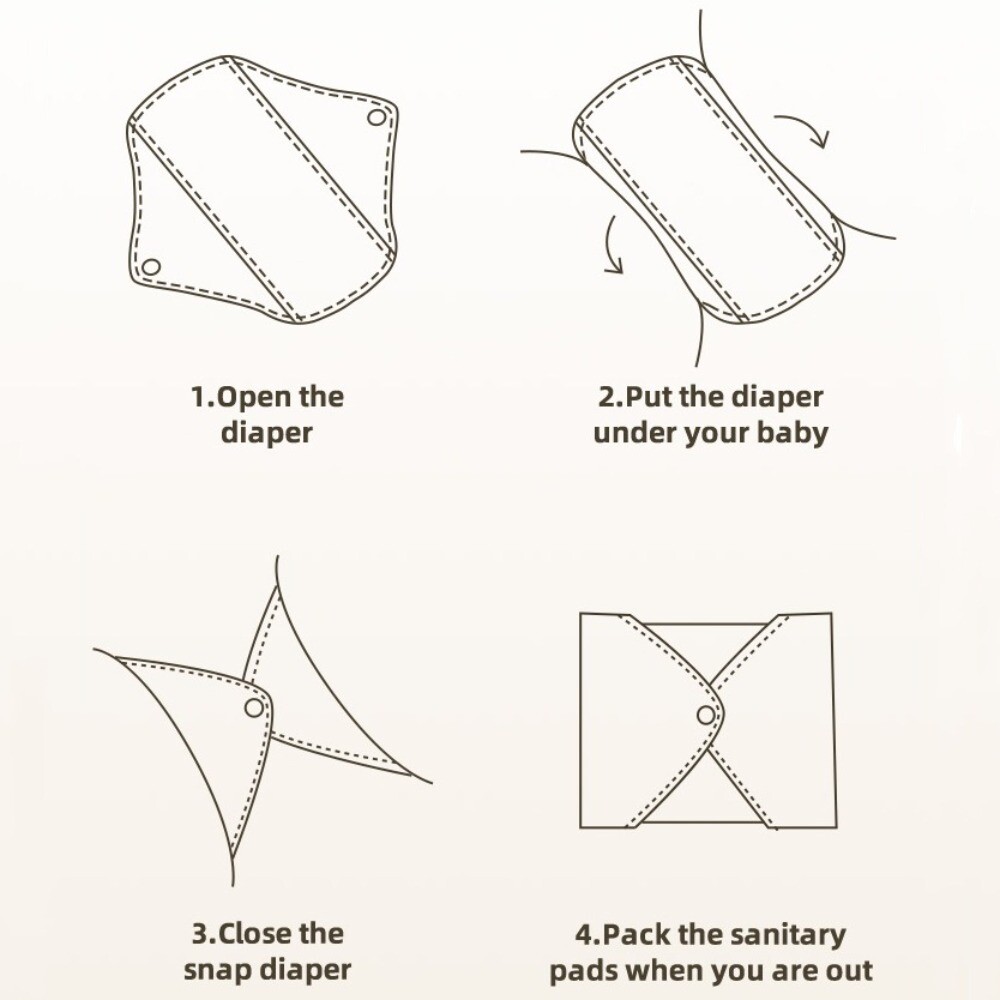 1.Open the diaper

2.Put the diaper under your baby

3.Close the snap diaper

4.Pack the sanitary pads when you are out