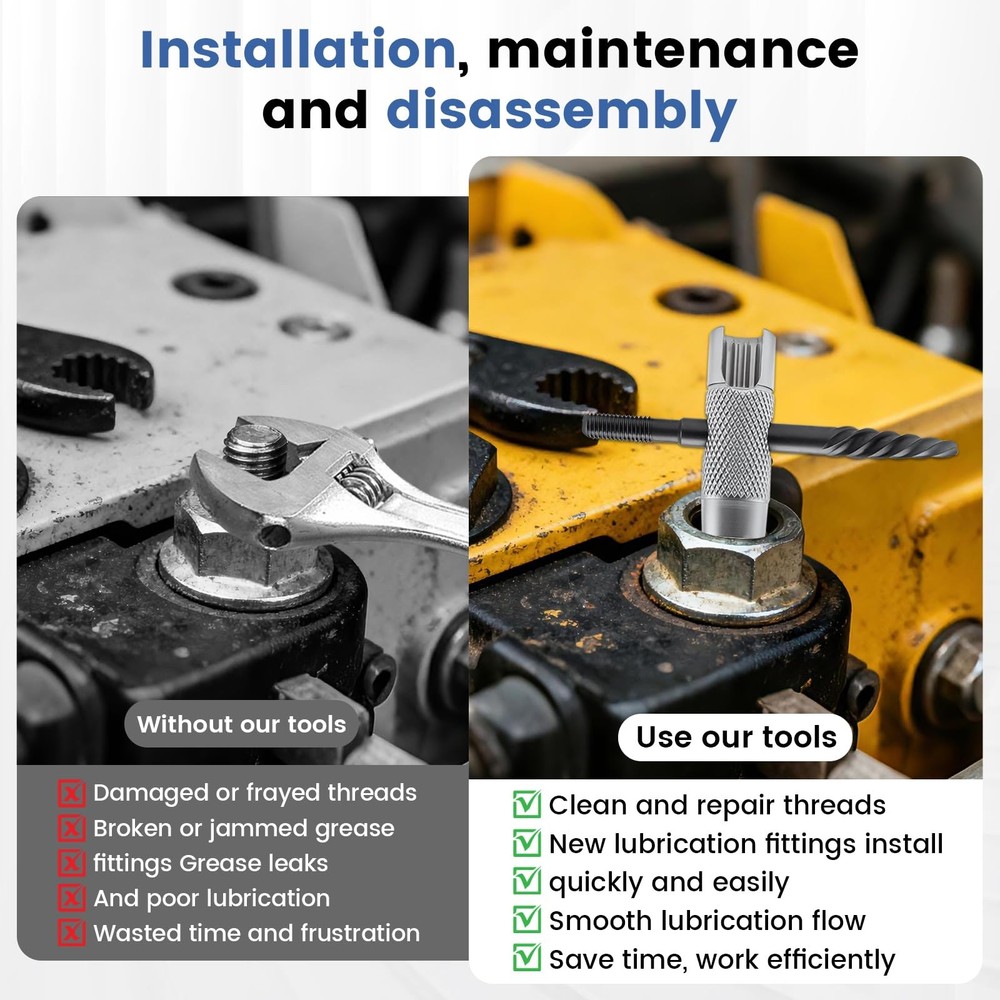 Installation, maintenance and disassembly

Without our tools

Damaged or frayed threads
Broken or jammed grease
fittings Grease leaks
And poor lubrication
Wasted time and frustration

Use our tools

Clean and repair threads
New lubrication fittings install
quickly and easily
Smooth lubrication flow
Save time, work efficiently