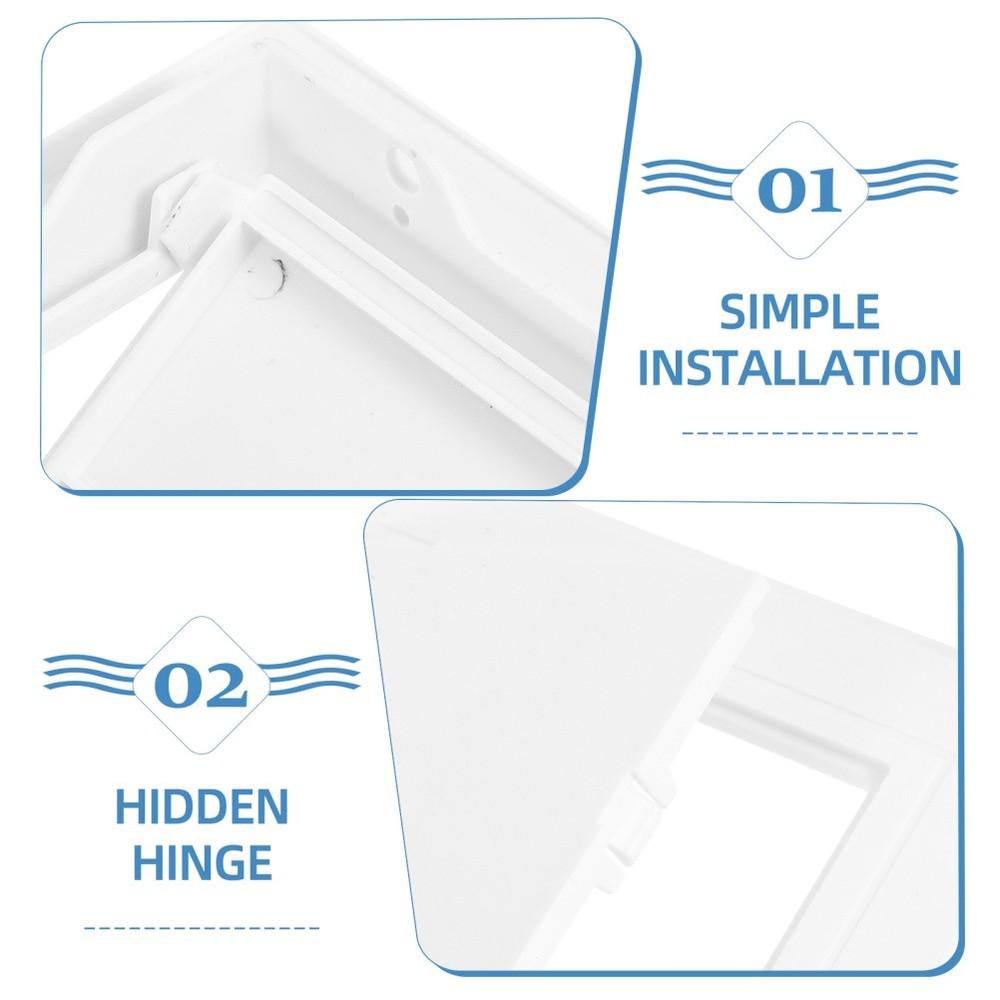 01

SIMPLE INSTALLATION

02

HIDDEN HINGE