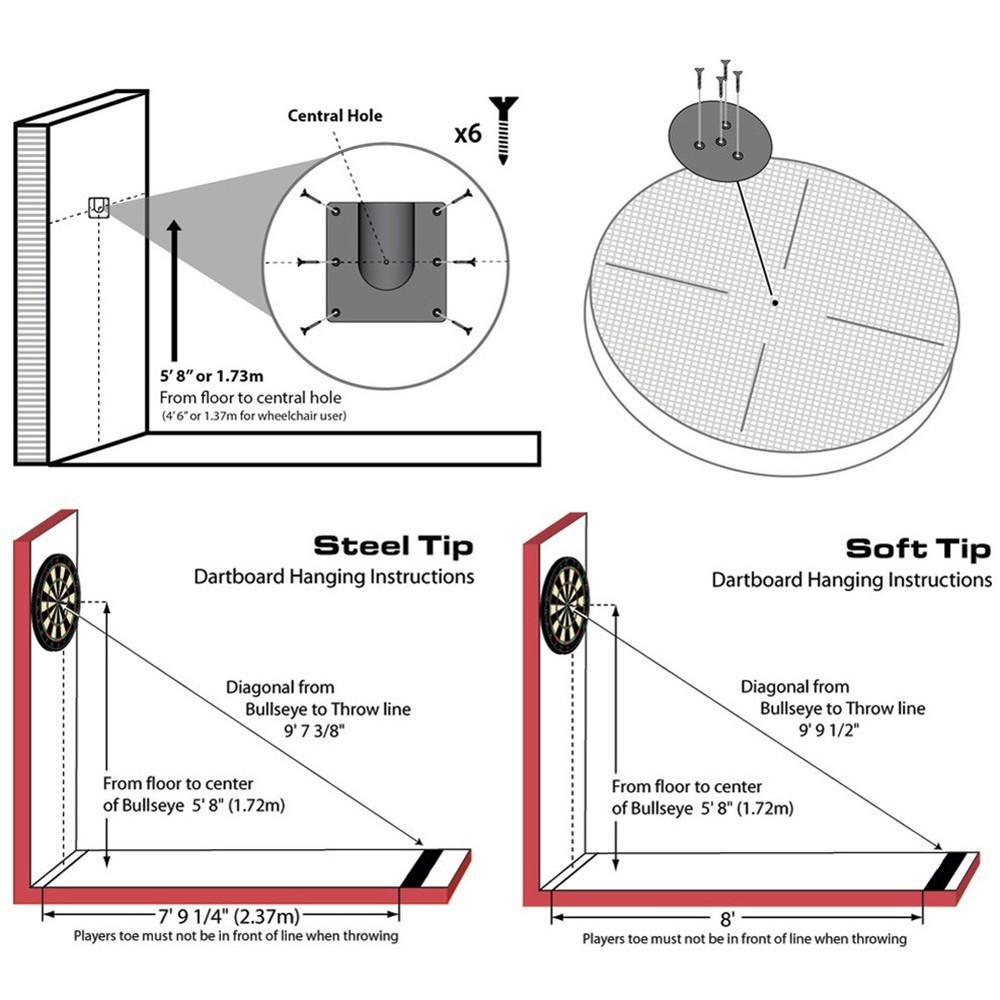 Central Hole

x6

5' 8" or 1.73m
From floor to central hole
(4' 6" or 1.37m for wheelchair user)

Steel Tip
Dartboard Hanging Instructions

Diagonal from Bullseye to Throw line 9' 7 3/8"

From floor to center of Bullseye 5' 8" (1.72m)

7' 9 1/4" (2.37m)
Players toe must not be in front of line when throwing

Soft Tip
Dartboard Hanging Instructions

Diagonal from Bullseye to Throw line 9' 9 1/2"

From floor to center of Bullseye 5' 8" (1.72m)

8'
Players toe must not be in front of line when throwing