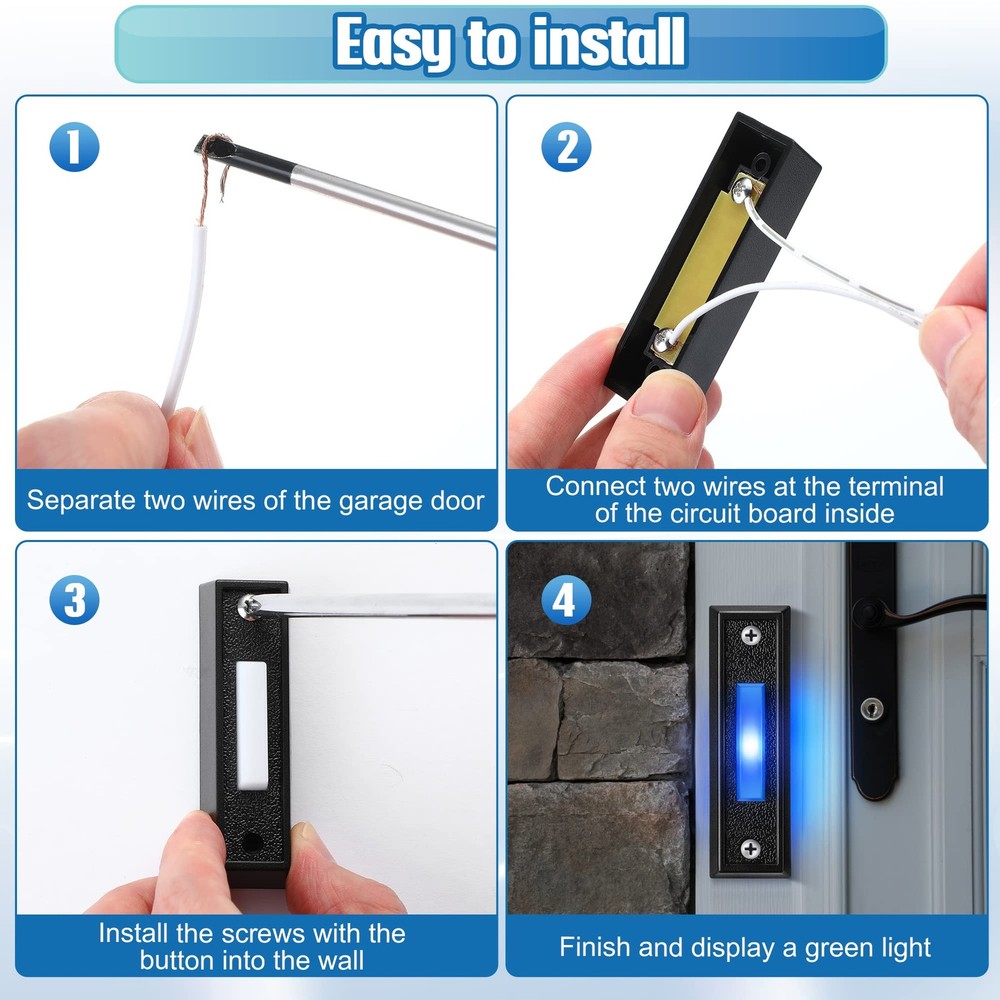 Easy to install

1

Separate two wires of the garage door

2

Connect two wires at the terminal of the circuit board inside

3

Install the screws with the button into the wall

4

Finish and display a green light